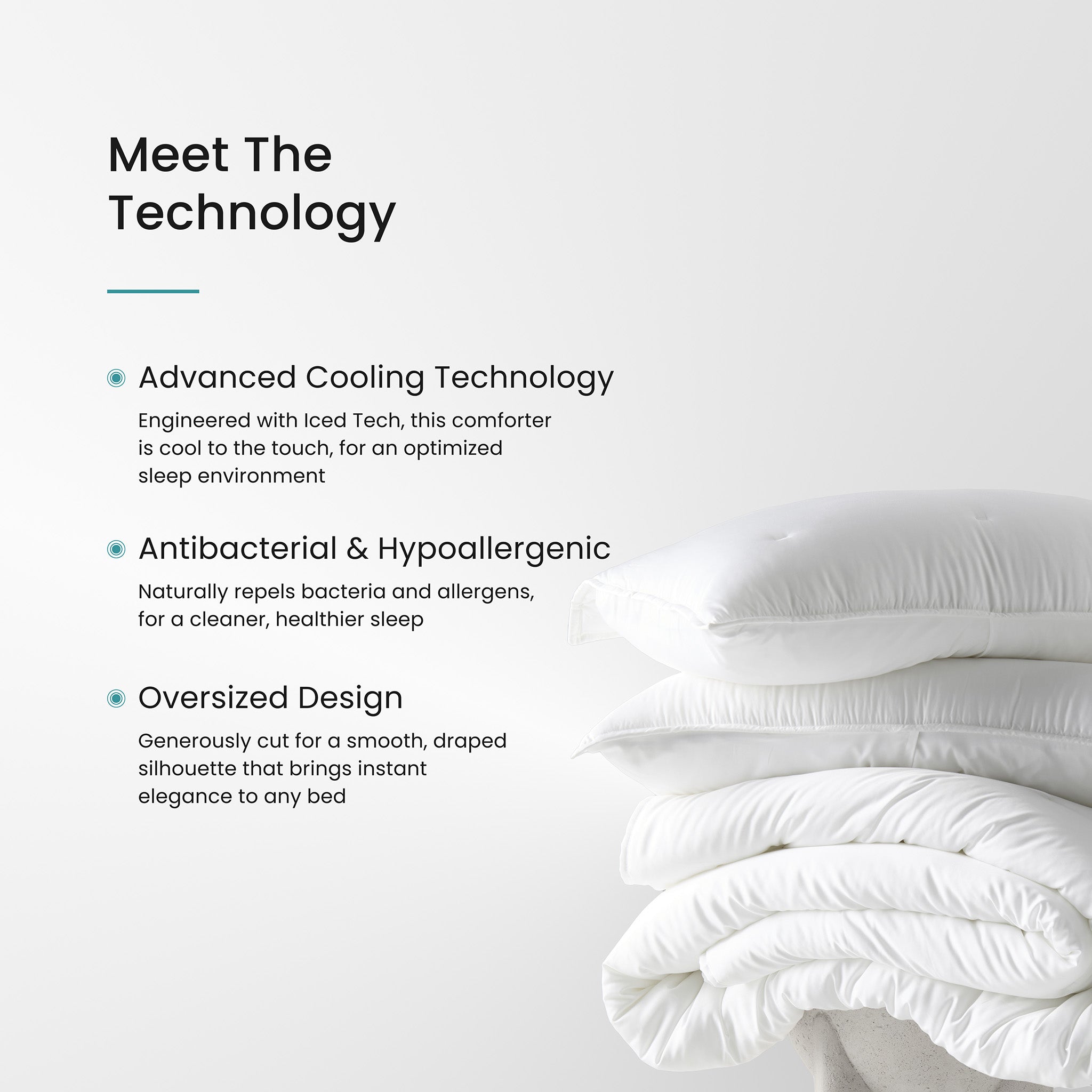 Meet The Technology

Advanced Cooling Technology

Engineered with Iced Tech, this comforter is cool to the touch, for an optimized sleep environment

Antibacterial & Hypoallergenic

Naturally repels bacteria and allergens, for a cleaner, healthier sleep

Oversized Design

Generously cut for a smooth, draped silhouette that brings instant elegance to any bed