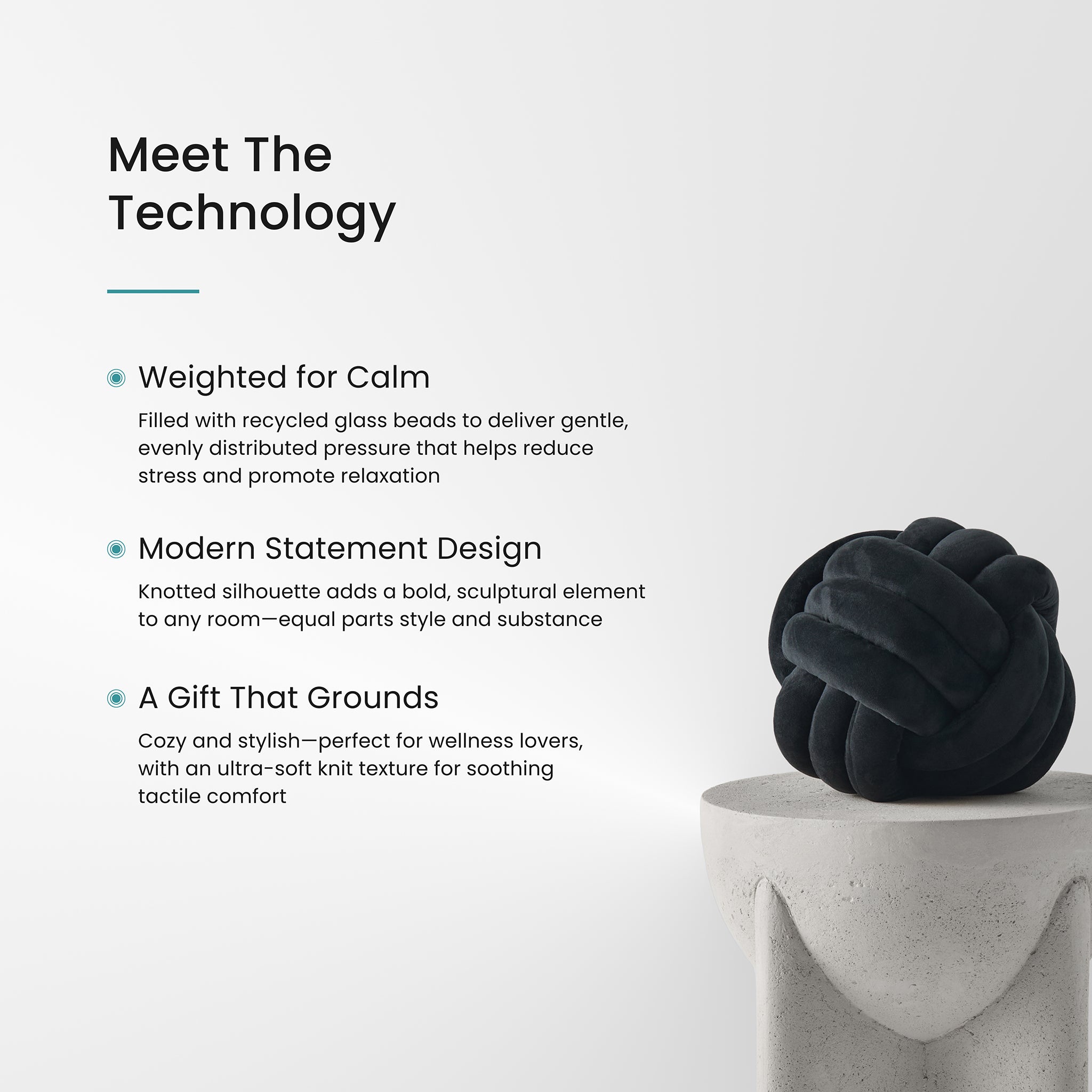 Meet The Technology

Weighted for Calm

Filled with recycled glass beads to deliver gentle, evenly distributed pressure that helps reduce stress and promote relaxation

Modern Statement Design

Knotted silhouette adds a bold, sculptural element to any room—equal parts style and substance

A Gift That Grounds

Cozy and stylish—perfect for wellness lovers, with an ultra-soft knit texture for soothing tactile comfort