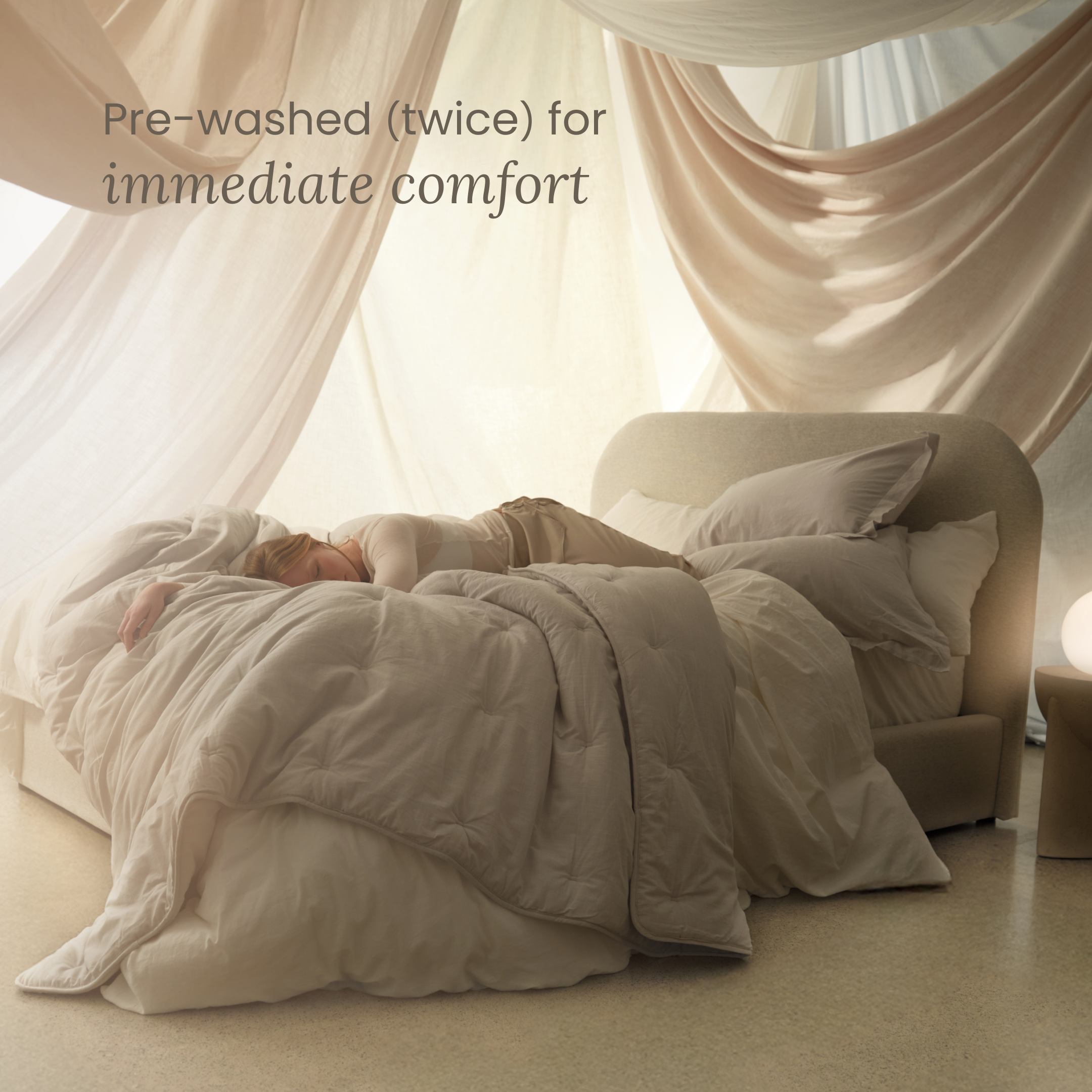 Pre-washed (twice) for
immediate comfort