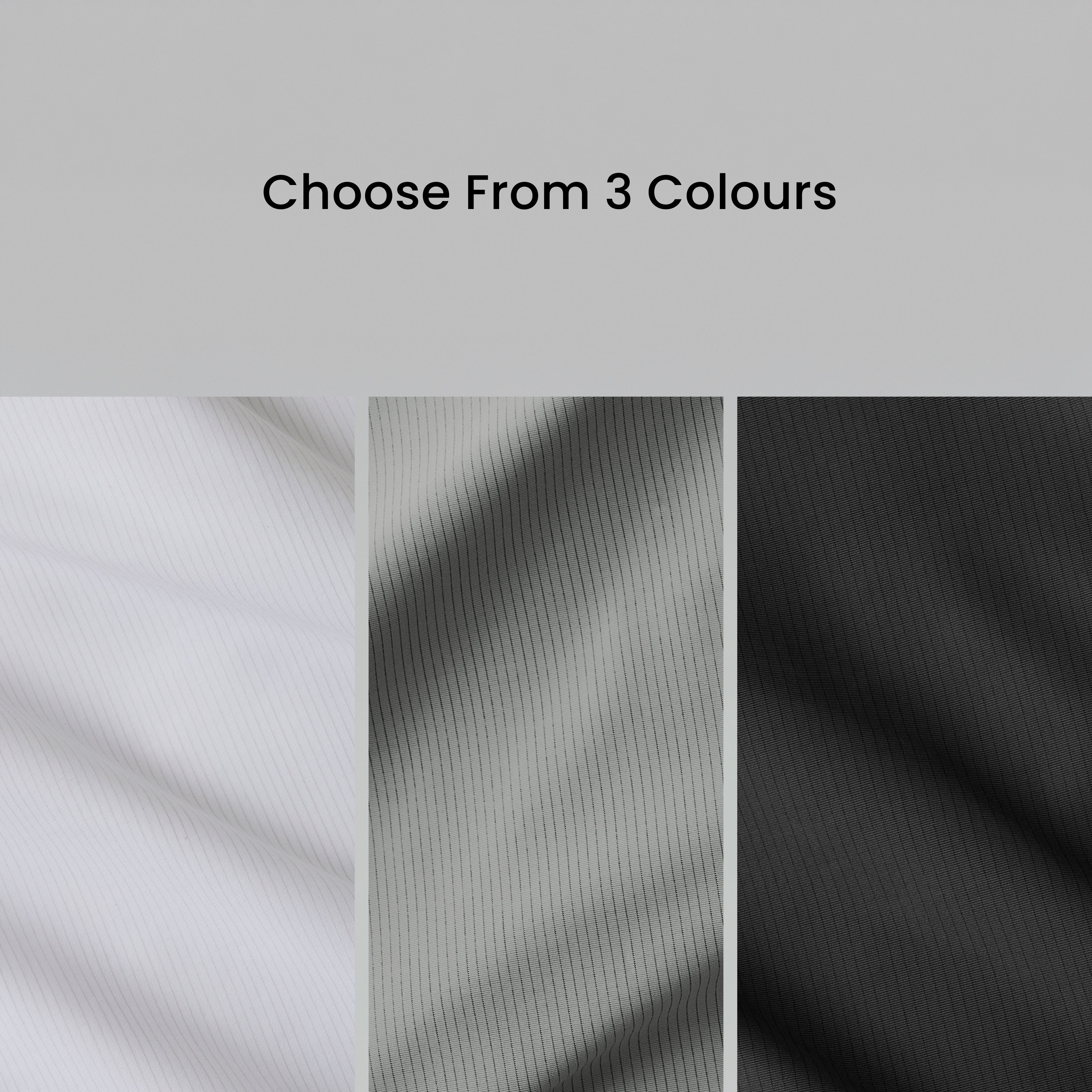 Choose From 3 Colours