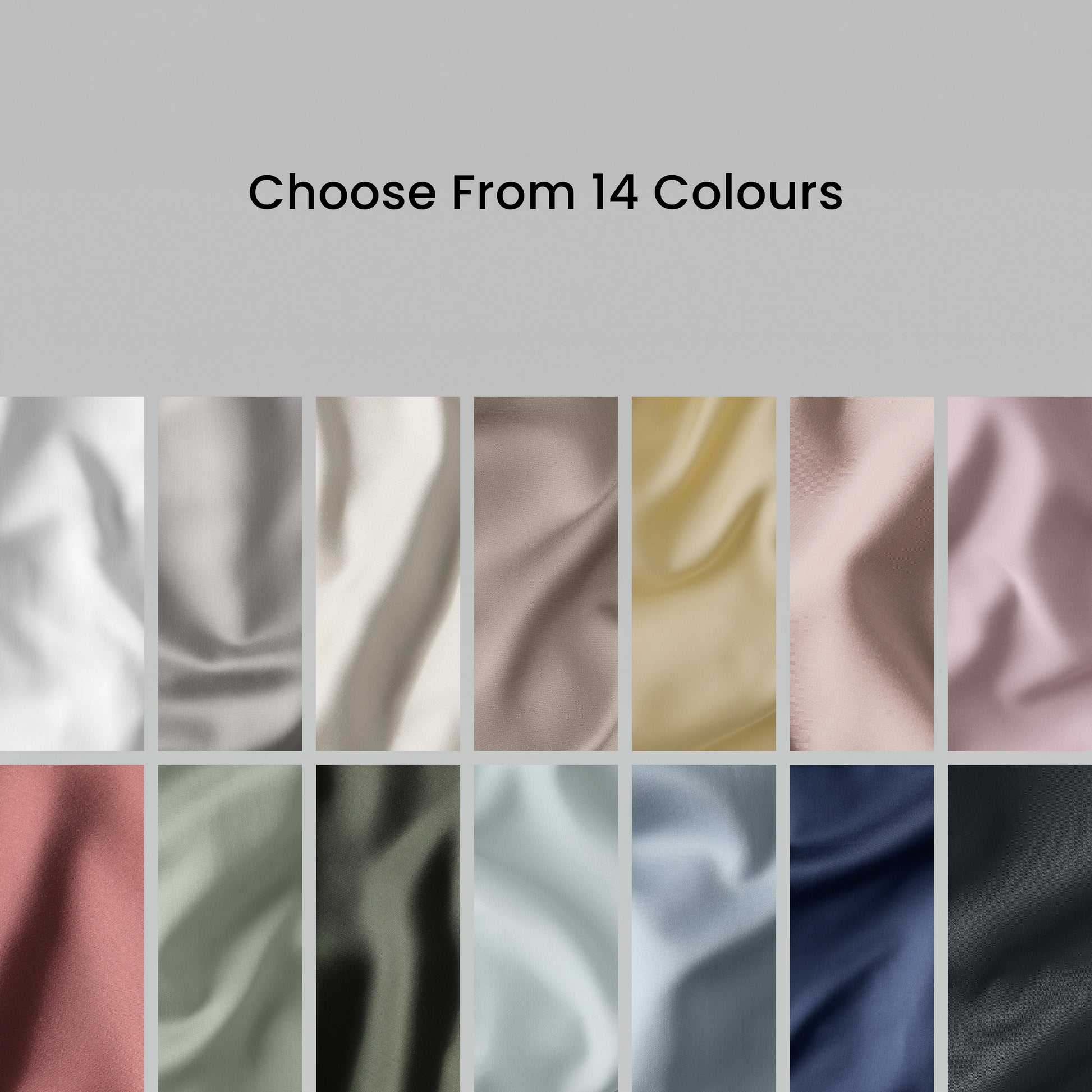 Choose From 14 Colours