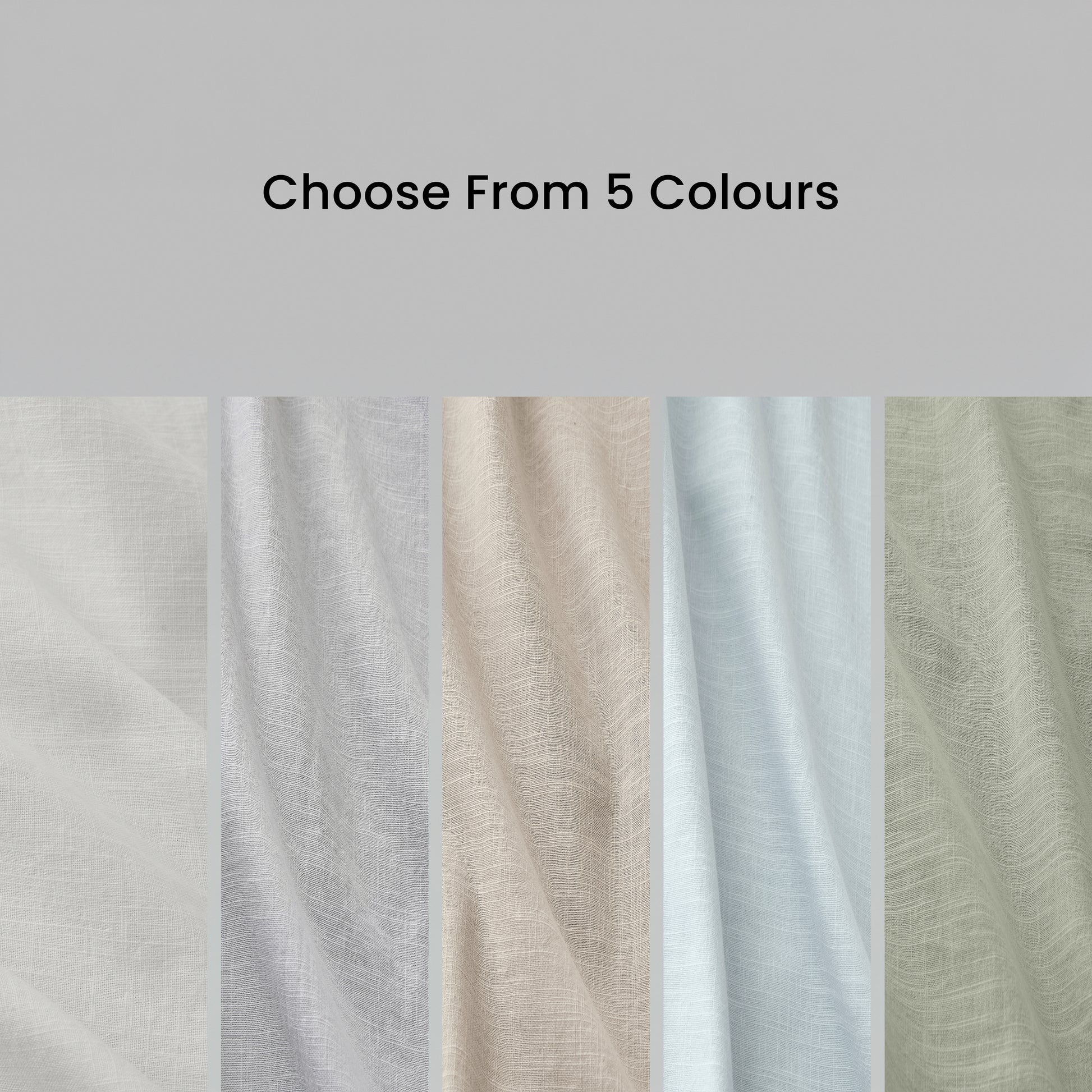 Choose From 5 Colours