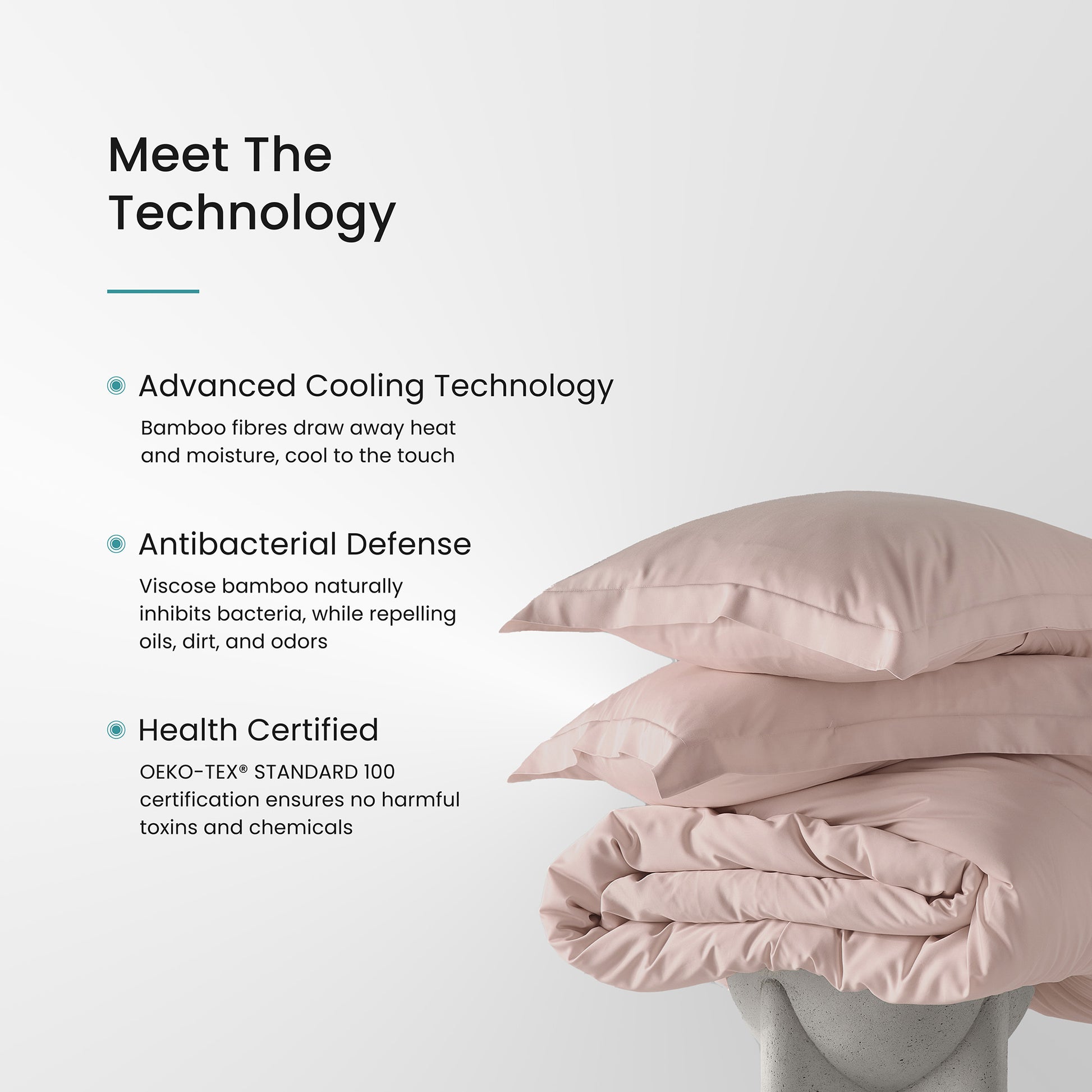 Meet The Technology

Advanced Cooling Technology

Bamboo fibres draw away heat and moisture, cool to the touch

Antibacterial Defense

Viscose bamboo naturally inhibits bacteria, while repelling oils, dirt, and odors

Health Certified

OEKO-TEX® STANDARD 100 certification ensures no harmful toxins and chemicals