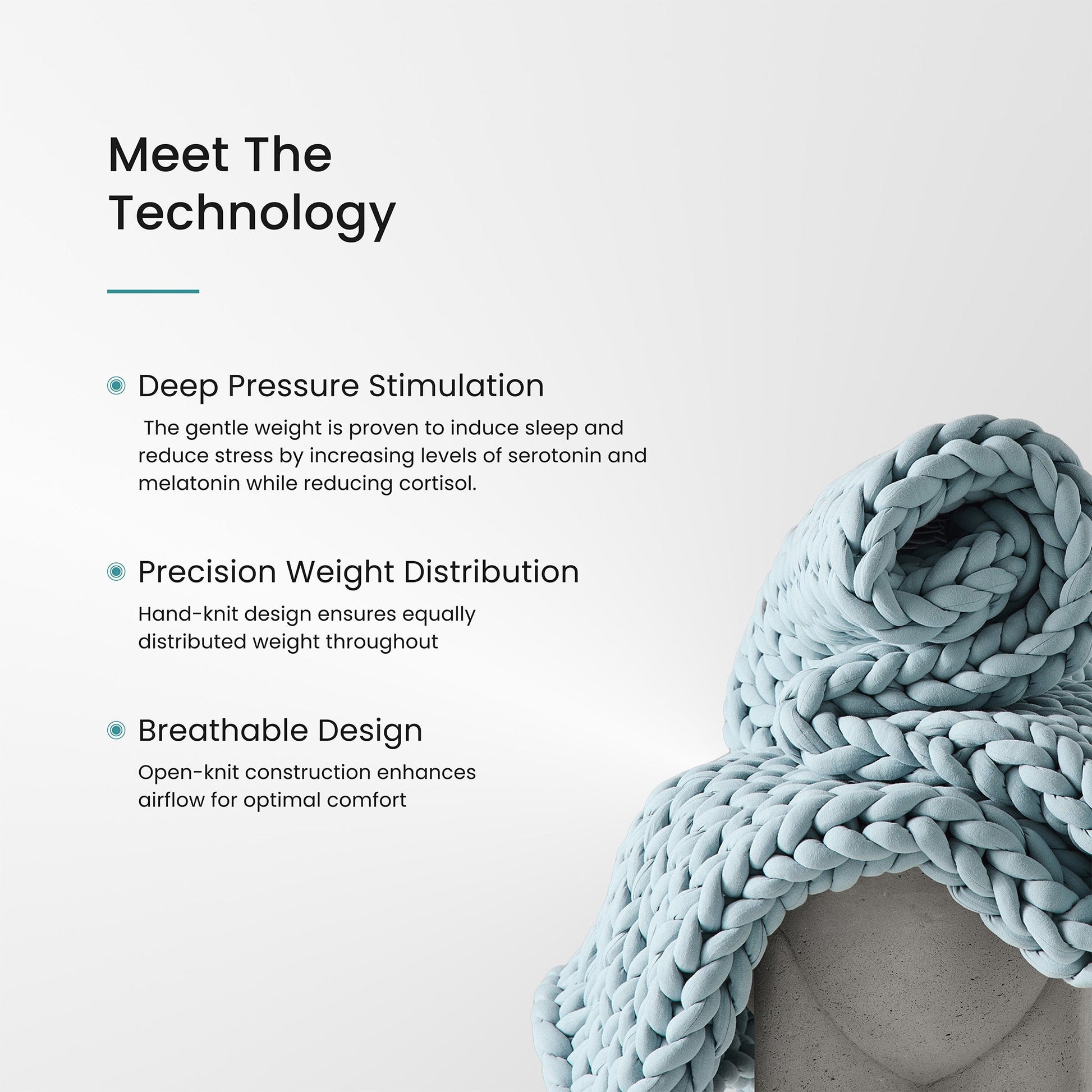 Meet The Technology

Deep Pressure Stimulation

The gentle weight is proven to induce sleep and reduce stress by increasing levels of serotonin and melatonin while reducing cortisol.

Precision Weight Distribution

Hand-knit design ensures equally distributed weight throughout

Breathable Design

Open-knit construction enhances airflow for optimal comfort