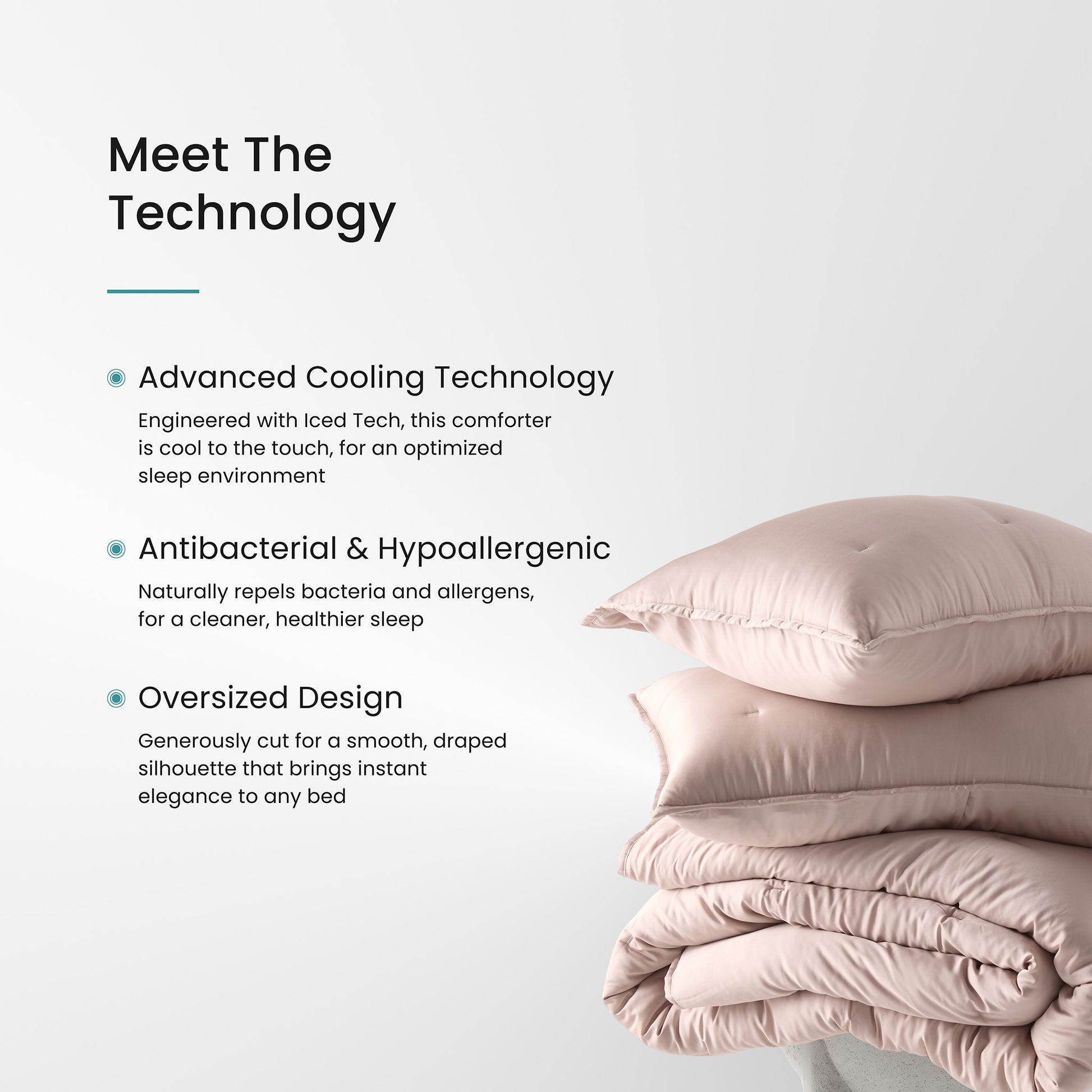 Meet The Technology

Advanced Cooling Technology

Engineered with Iced Tech, this comforter is cool to the touch, for an optimized sleep environment

Antibacterial & Hypoallergenic

Naturally repels bacteria and allergens, for a cleaner, healthier sleep

Oversized Design

Generously cut for a smooth, draped silhouette that brings instant elegance to any bed