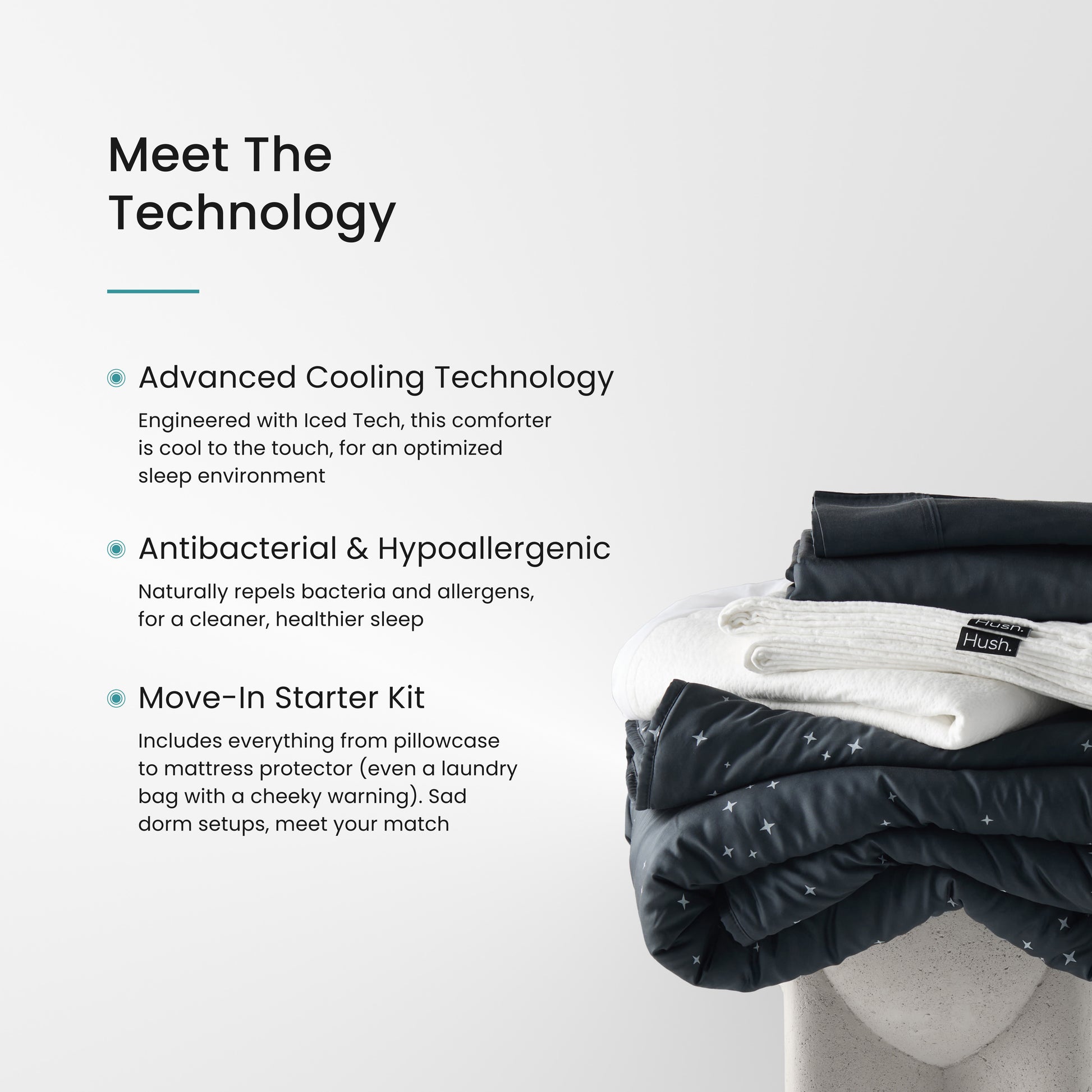 Meet The Technology

Advanced Cooling Technology

Engineered with Iced Tech, this comforter is cool to the touch, for an optimized sleep environment

Antibacterial & Hypoallergenic

Naturally repels bacteria and allergens, for a cleaner, healthier sleep

Move-In Starter Kit

Includes everything from pillowcase to mattress protector (even a laundry bag with a cheeky warning). Sad dorm setups, meet your match

Hush.

Hush.