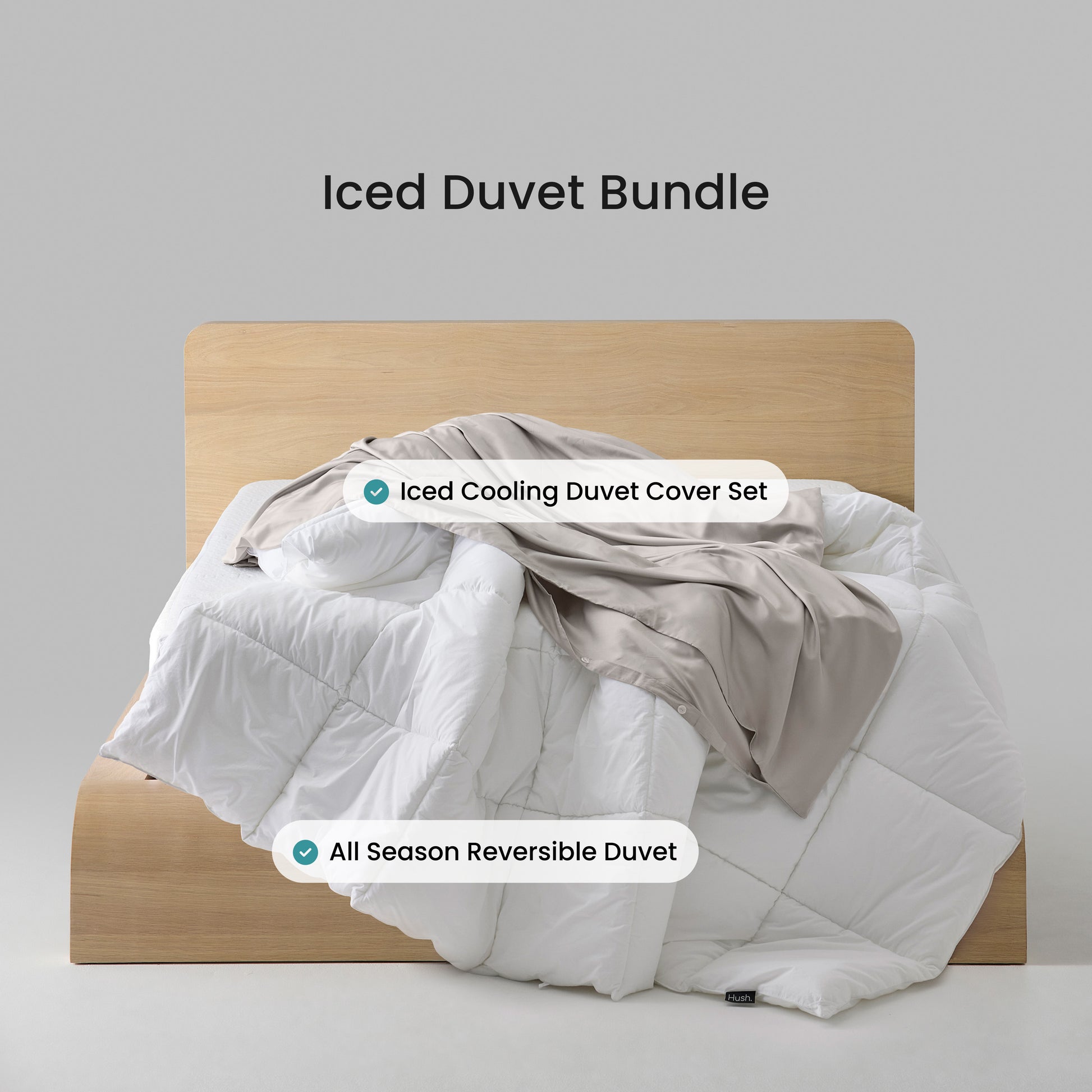 Iced Duvet Bundle

Iced Cooling Duvet Cover Set

All Season Reversible Duvet

Hush.