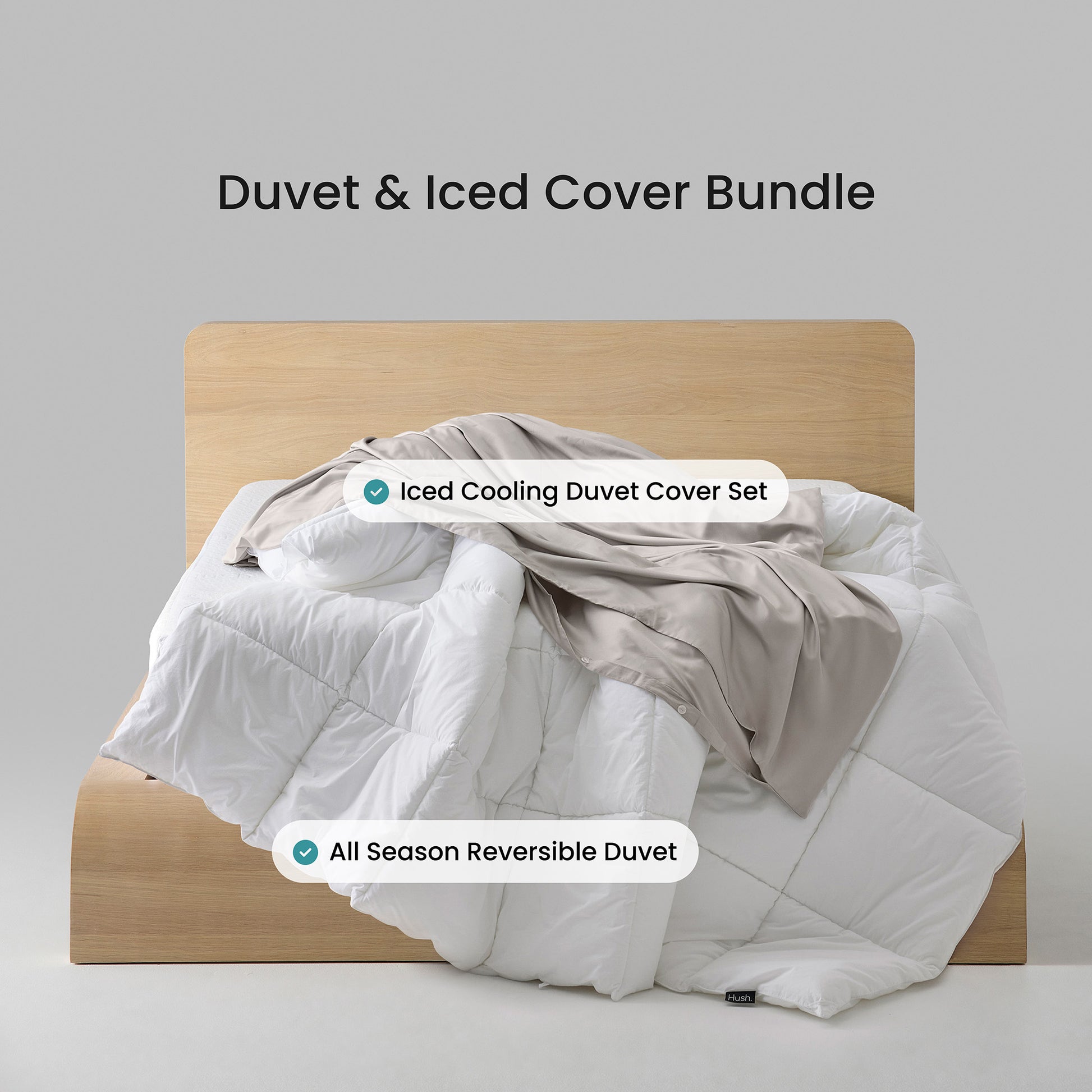 Duvet & Iced Cover Bundle

Iced Cooling Duvet Cover Set

All Season Reversible Duvet

Hush.