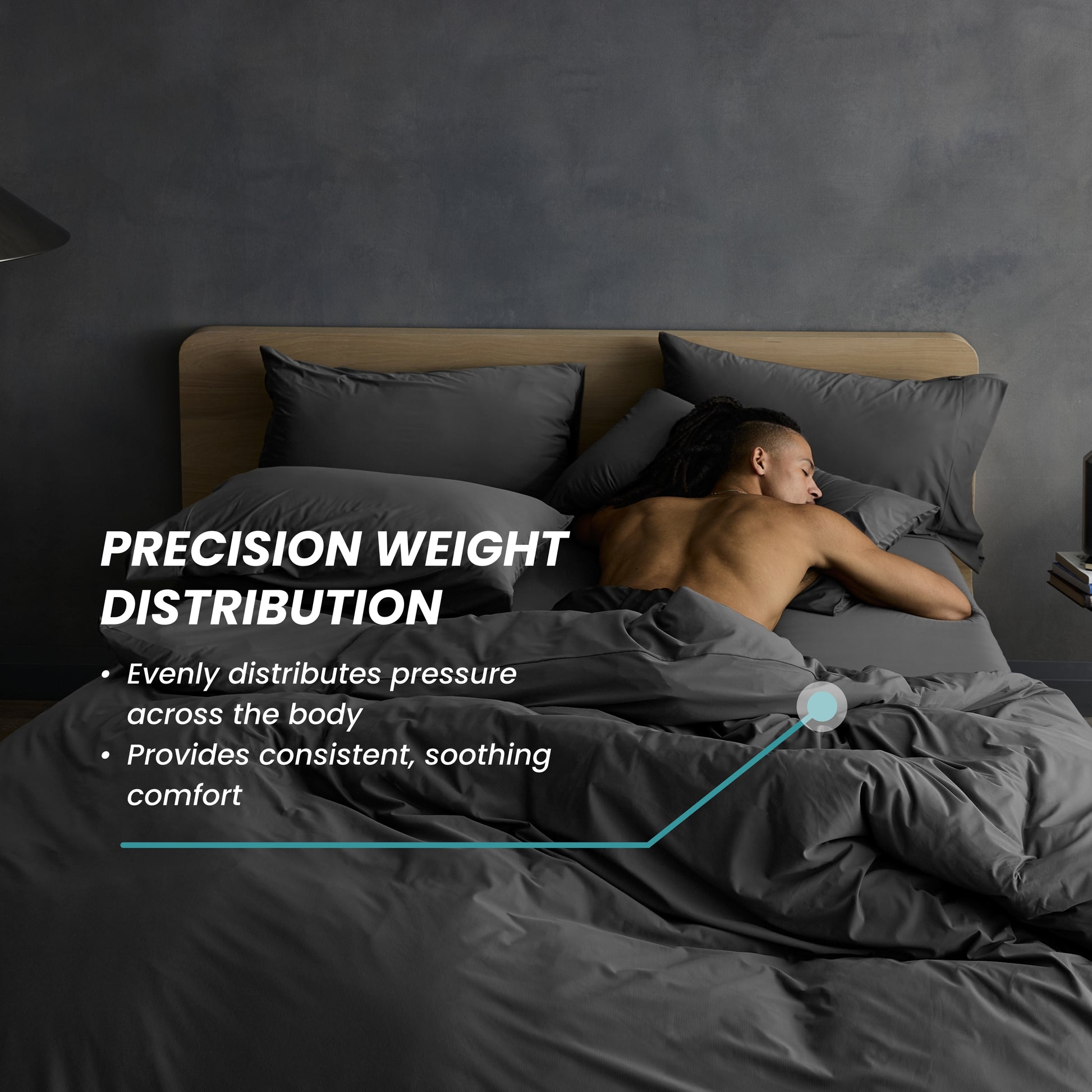 PRECISION WEIGHT DISTRIBUTION

• Evenly distributes pressure across the body
• Provides consistent, soothing comfort