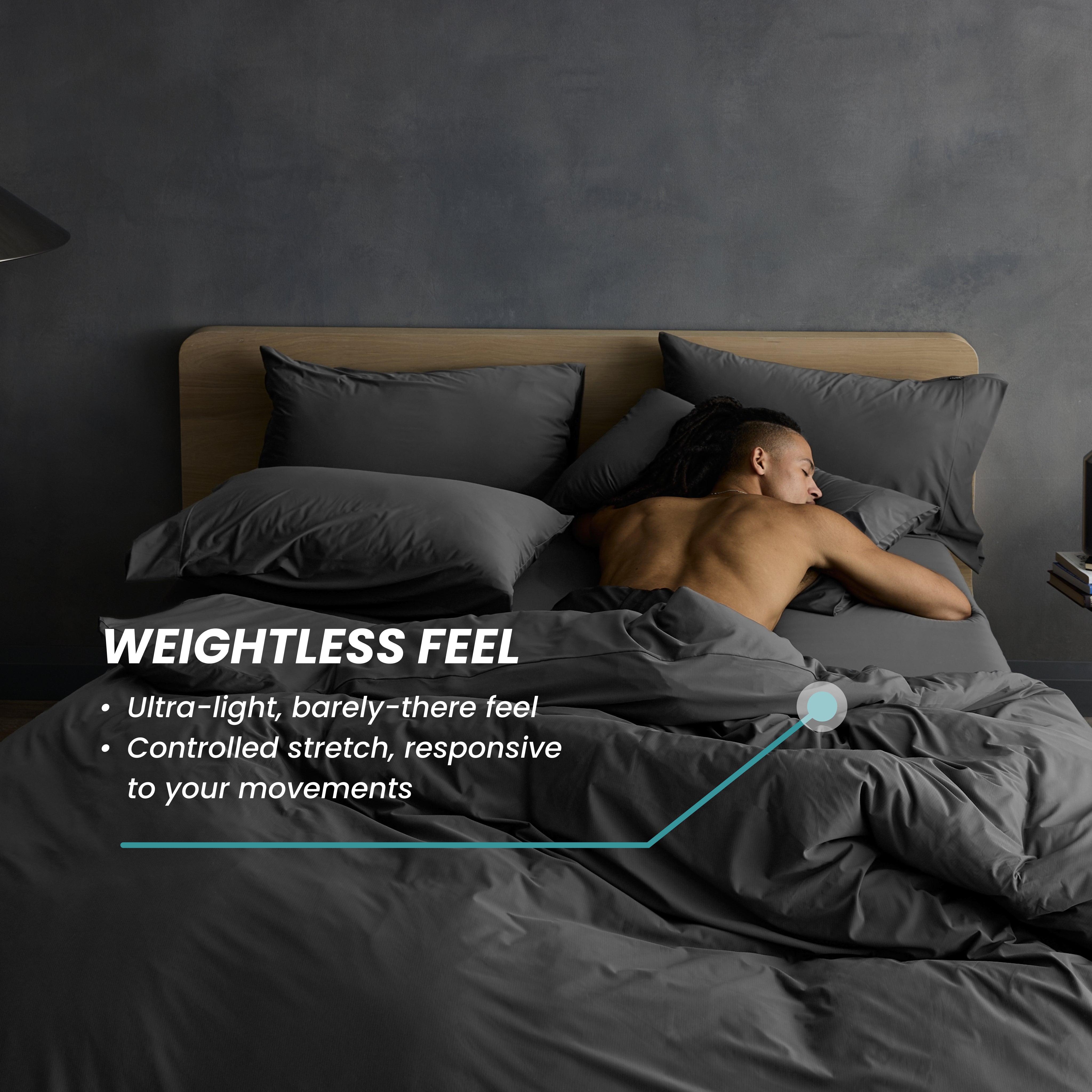 WEIGHTLESS FEEL

• Ultra-light, barely-there feel
• Controlled stretch, responsive to your movements