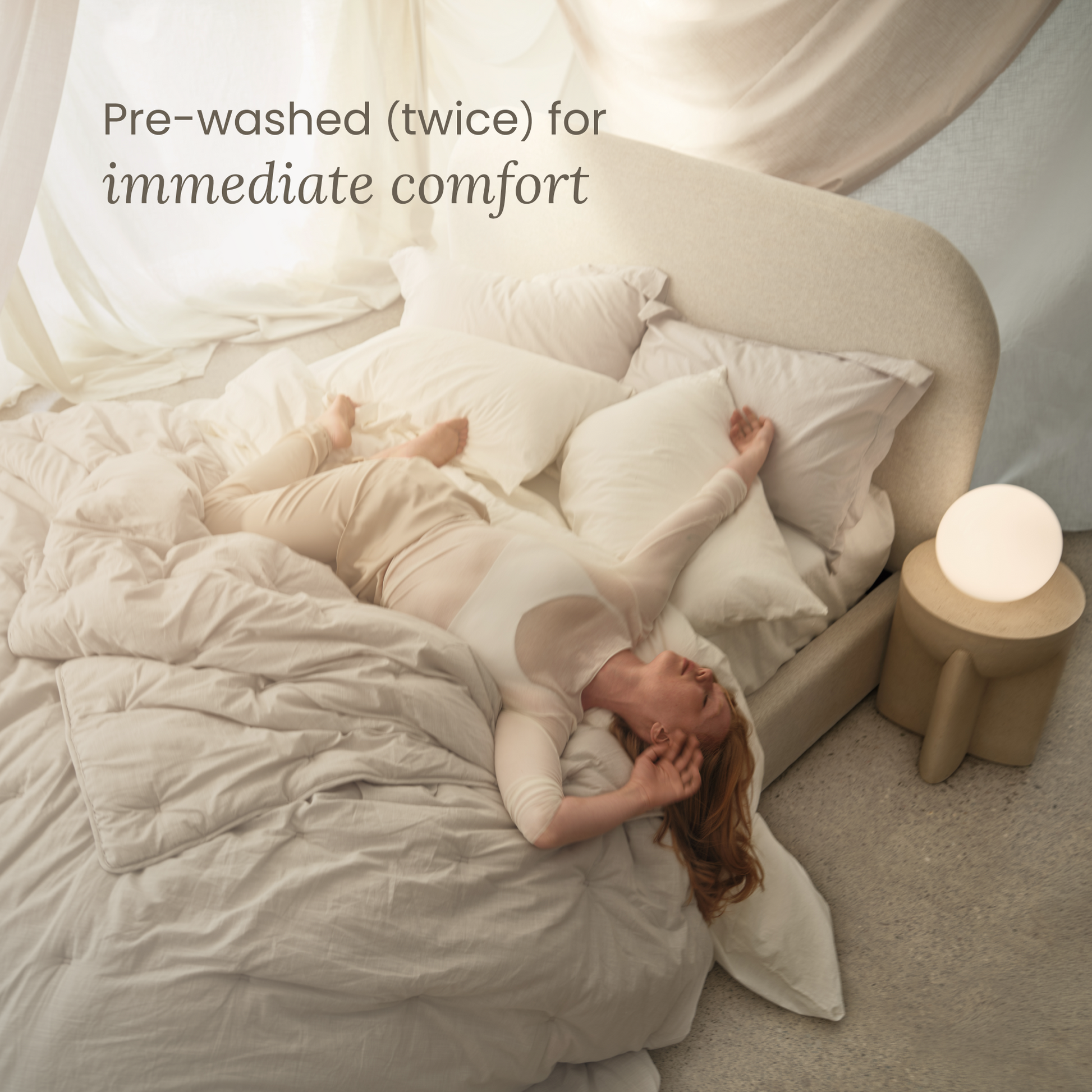 Pre-washed (twice) for
immediate comfort