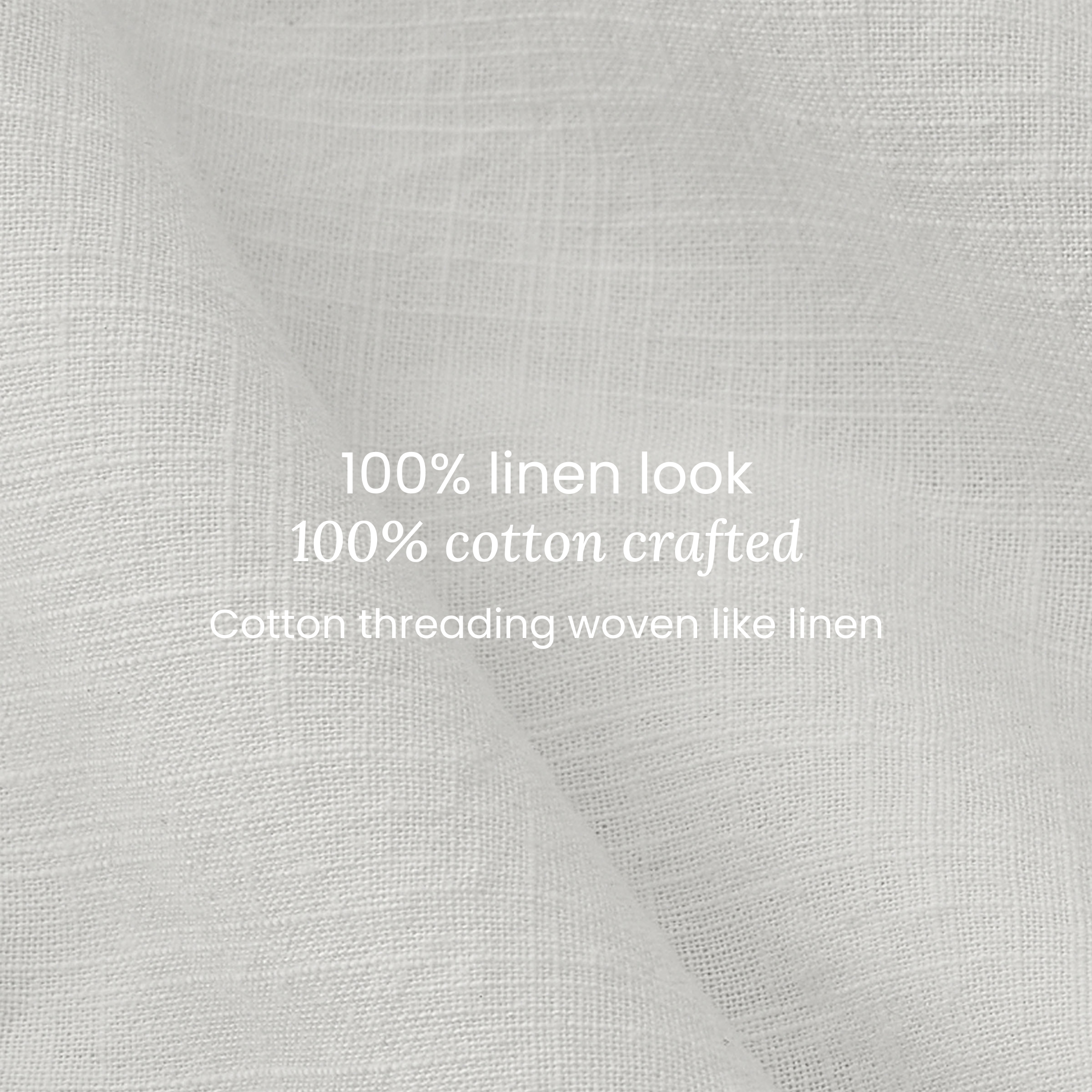 100% linen look
100% cotton crafted
Cotton threading woven like linen