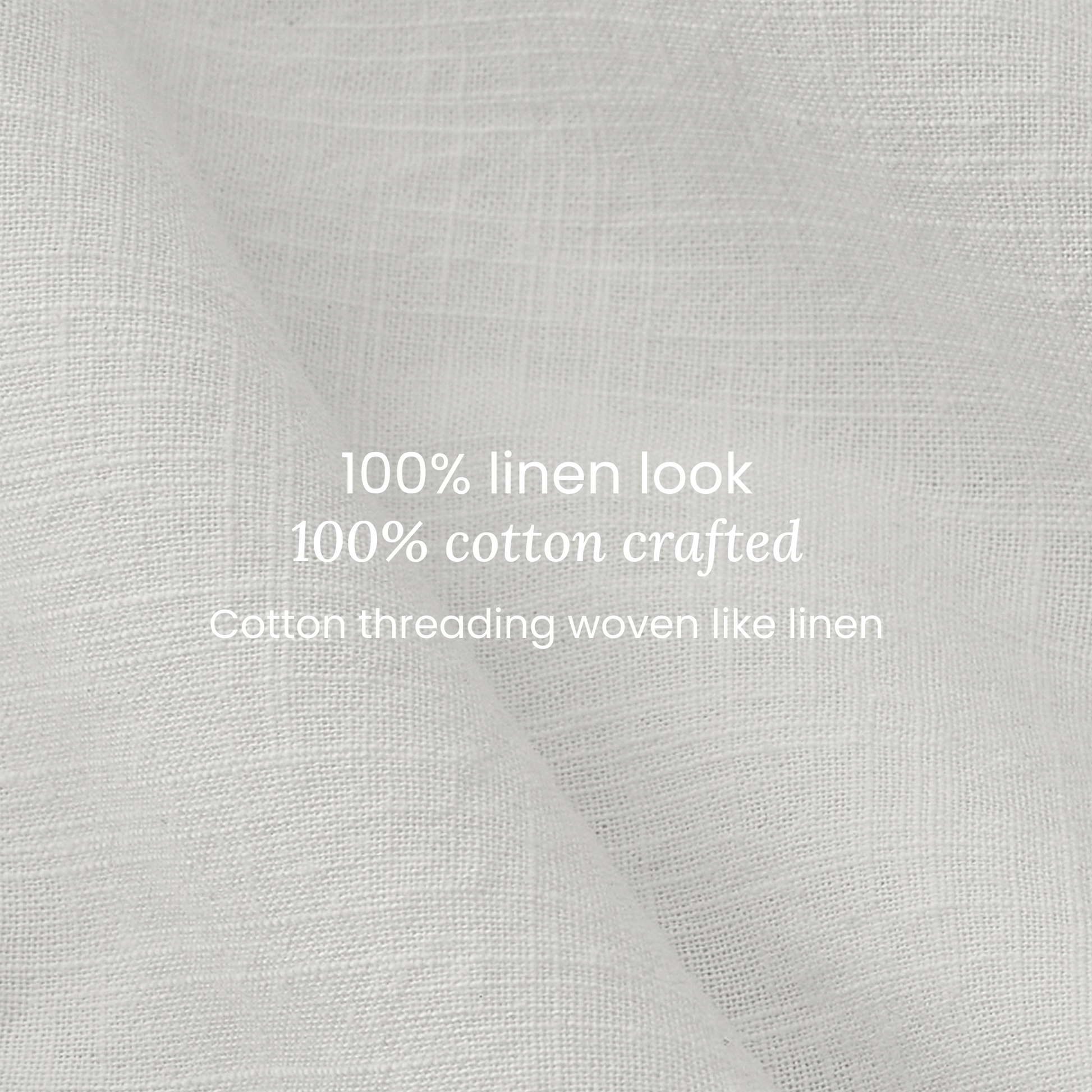 100% linen look
100% cotton crafted
Cotton threading woven like linen