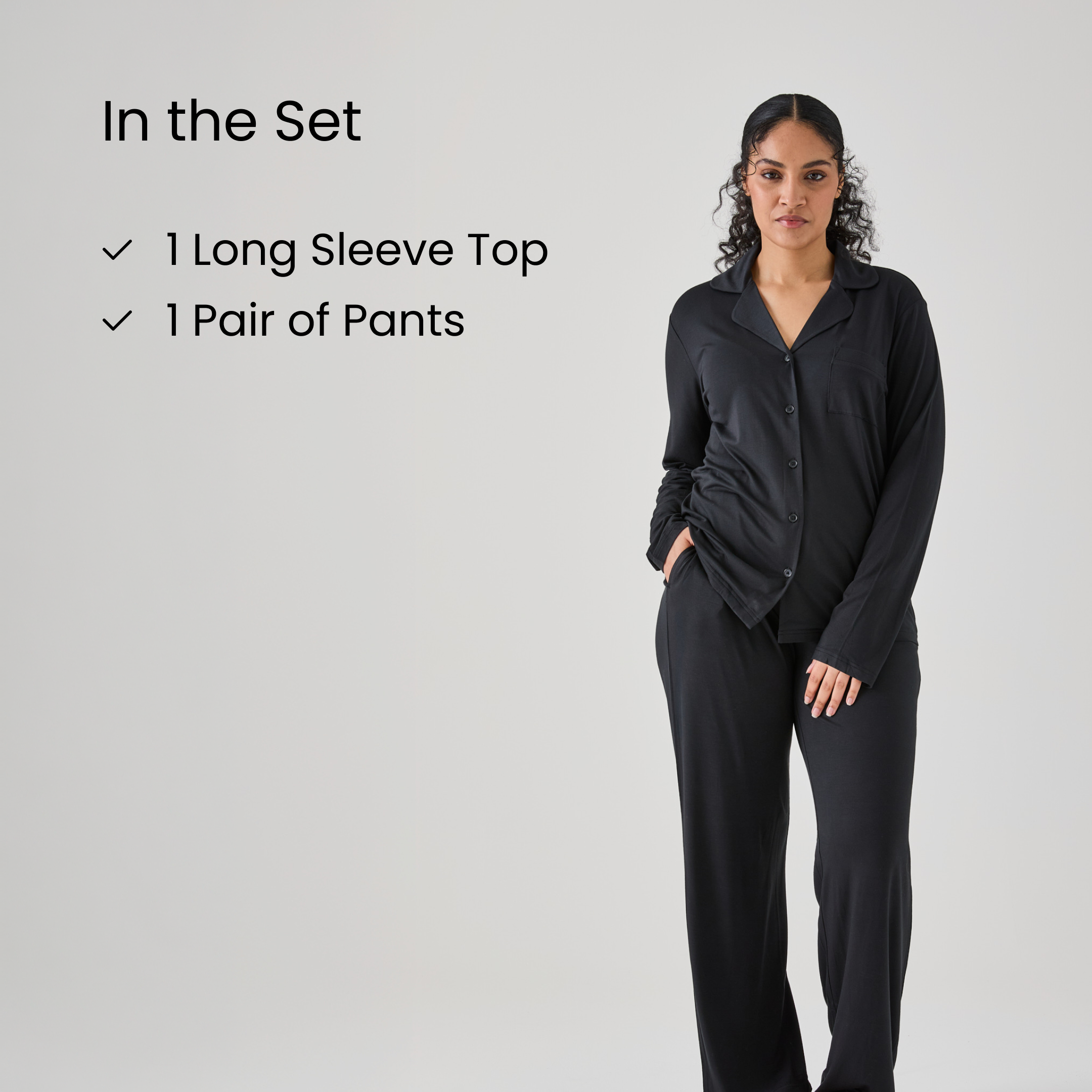 In the Set

✓ 1 Long Sleeve Top
✓ 1 Pair of Pants