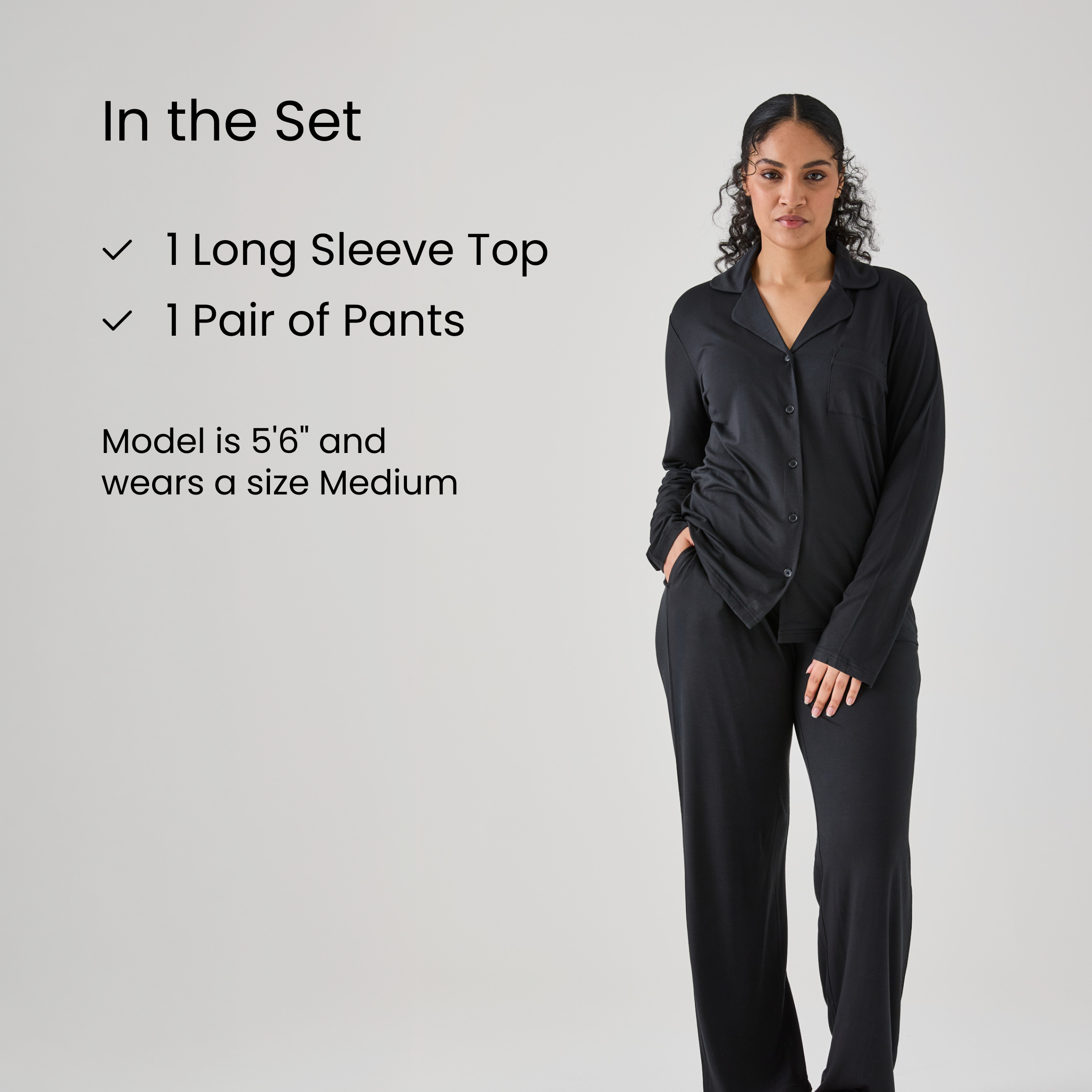 In the Set

✓ 1 Long Sleeve Top
✓ 1 Pair of Pants

Model is 5'6" and wears a size Medium