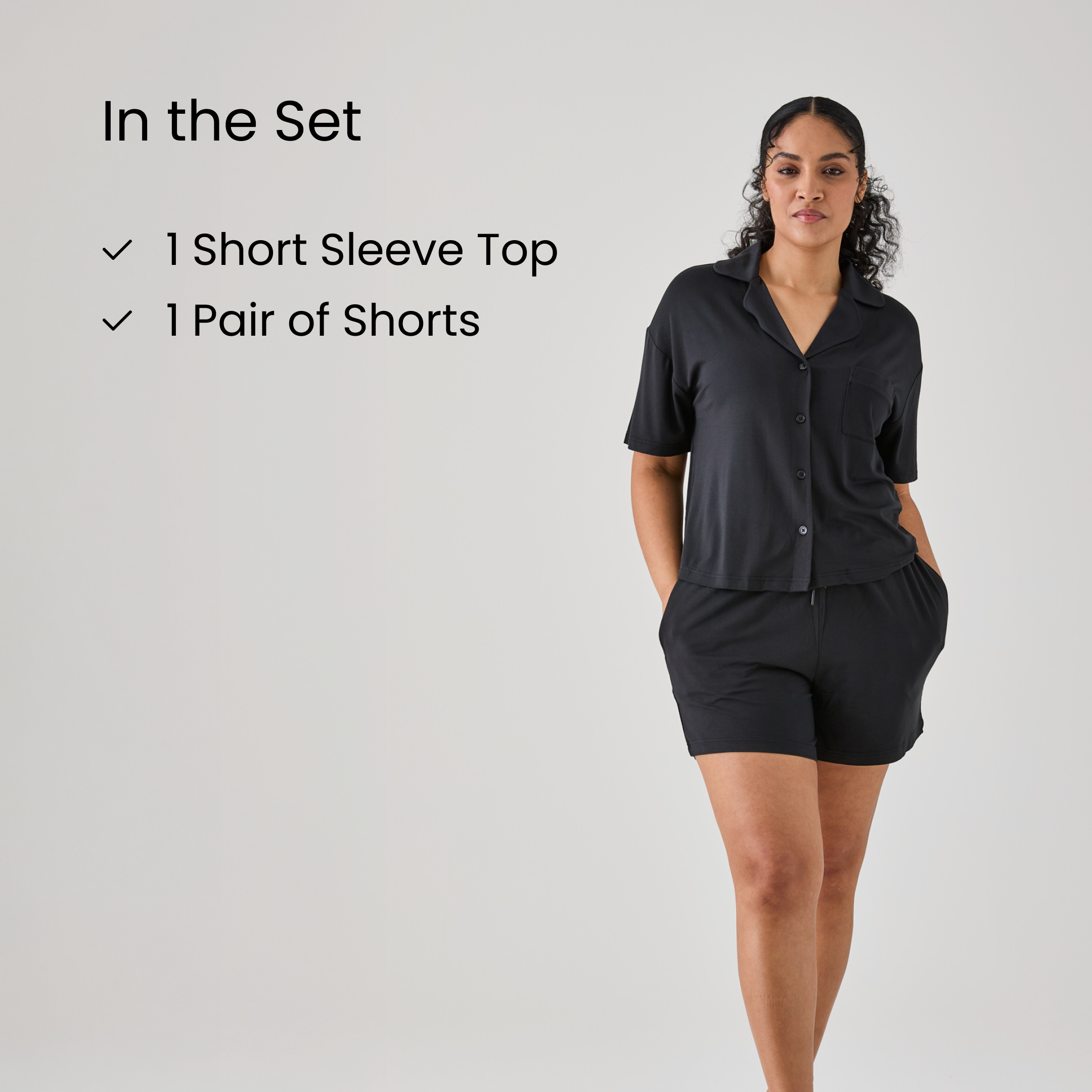 In the Set

✓ 1 Short Sleeve Top
✓ 1 Pair of Shorts