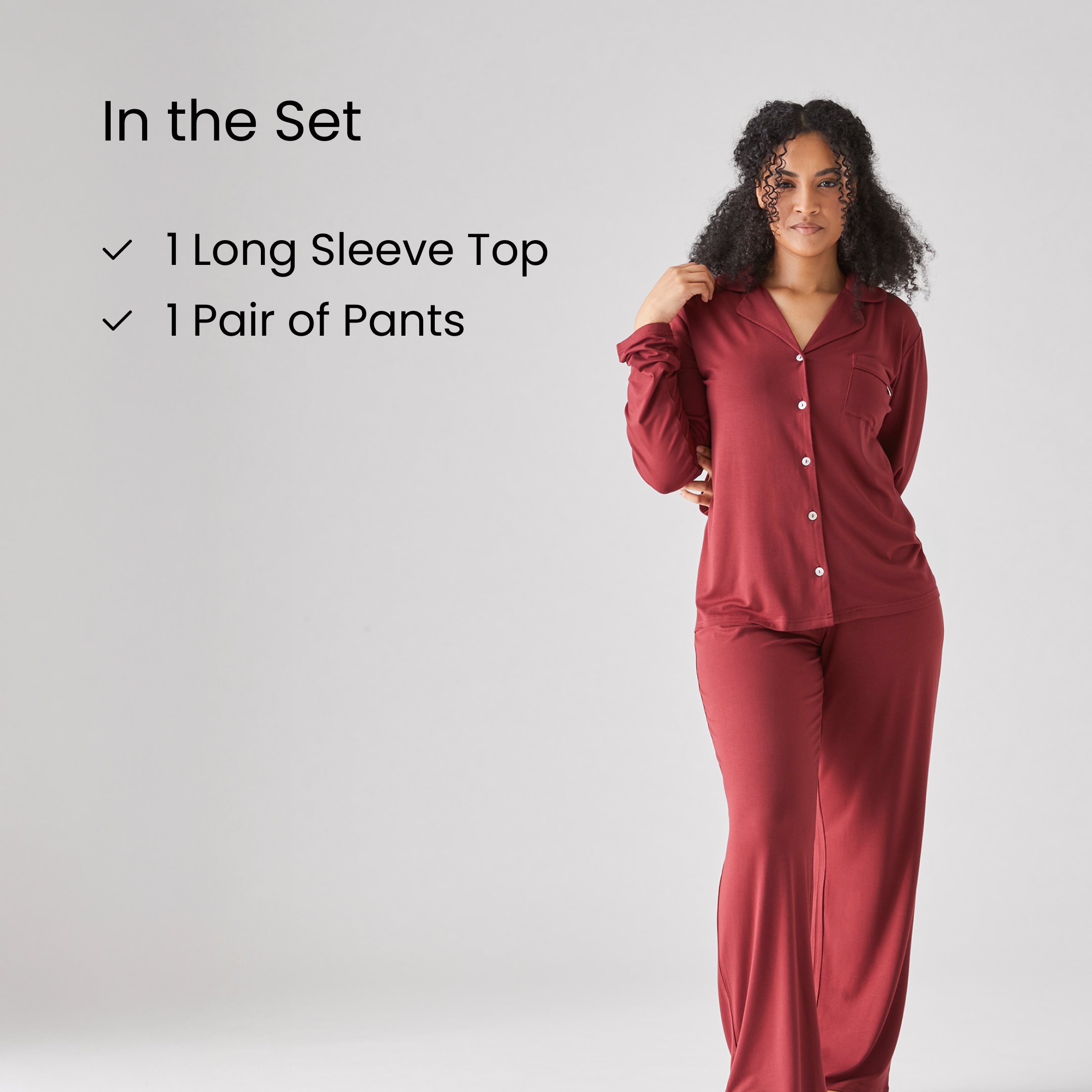 In the Set

✓ 1 Long Sleeve Top
✓ 1 Pair of Pants