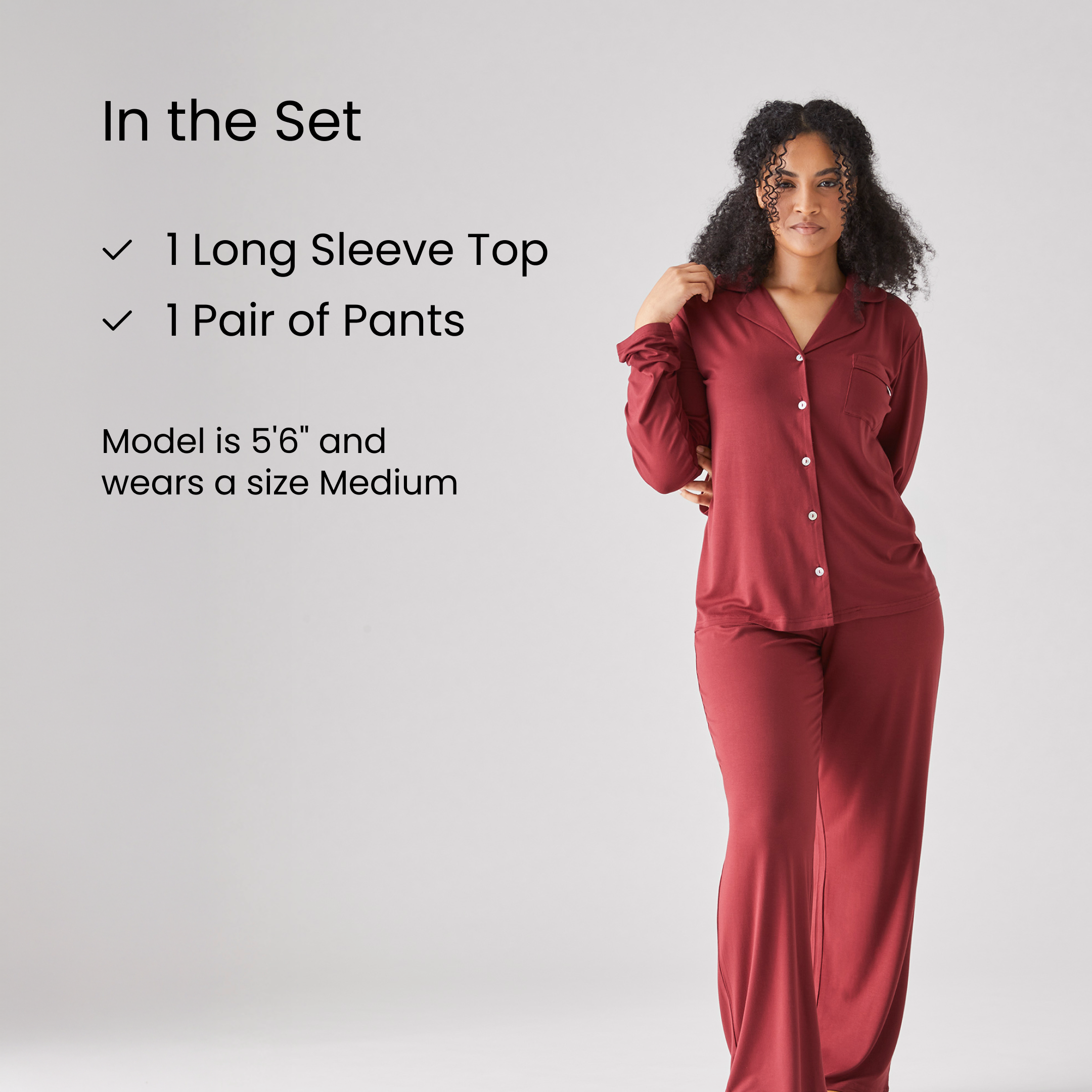 In the Set

✓ 1 Long Sleeve Top
✓ 1 Pair of Pants

Model is 5'6" and wears a size Medium