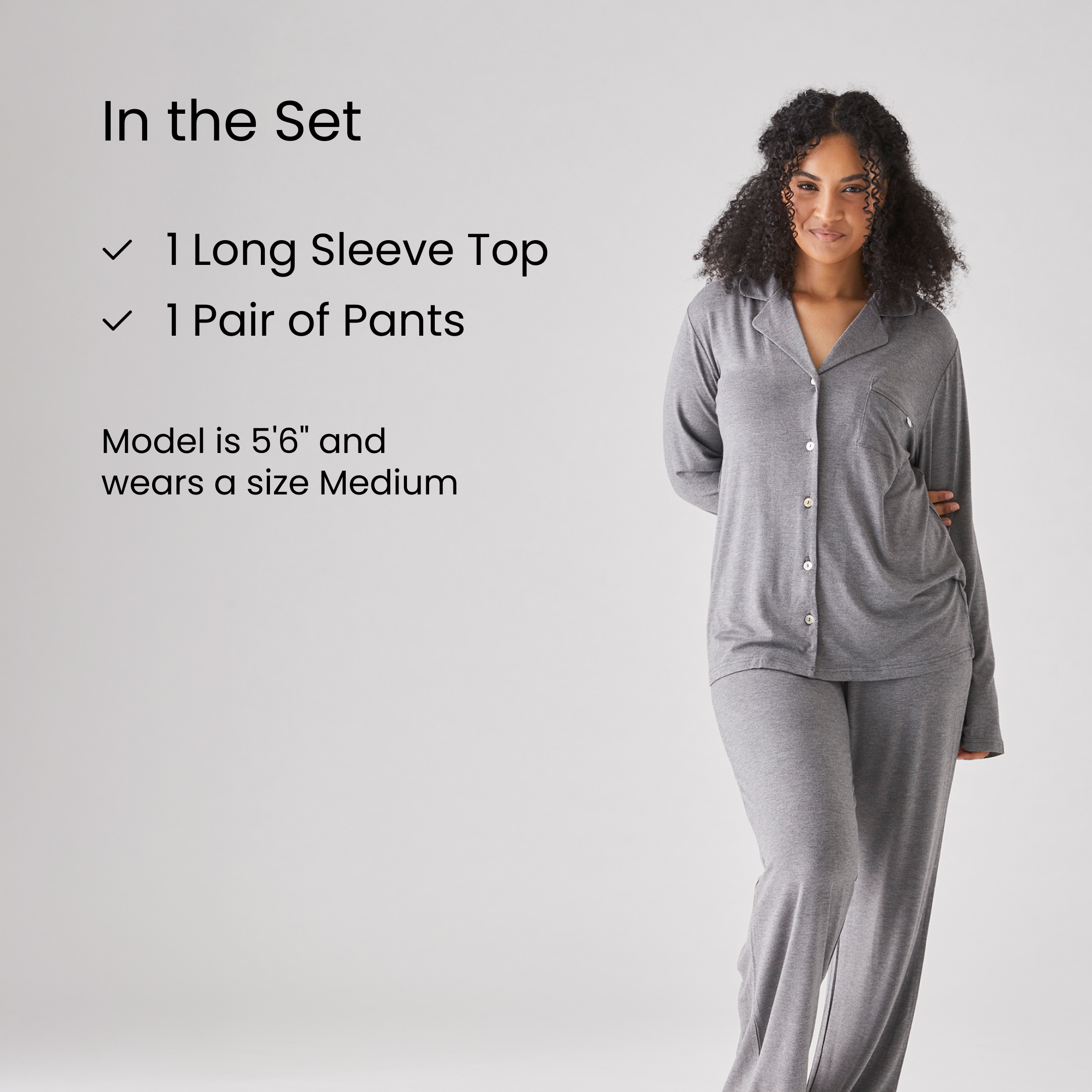 In the Set

✓ 1 Long Sleeve Top
✓ 1 Pair of Pants

Model is 5'6" and wears a size Medium