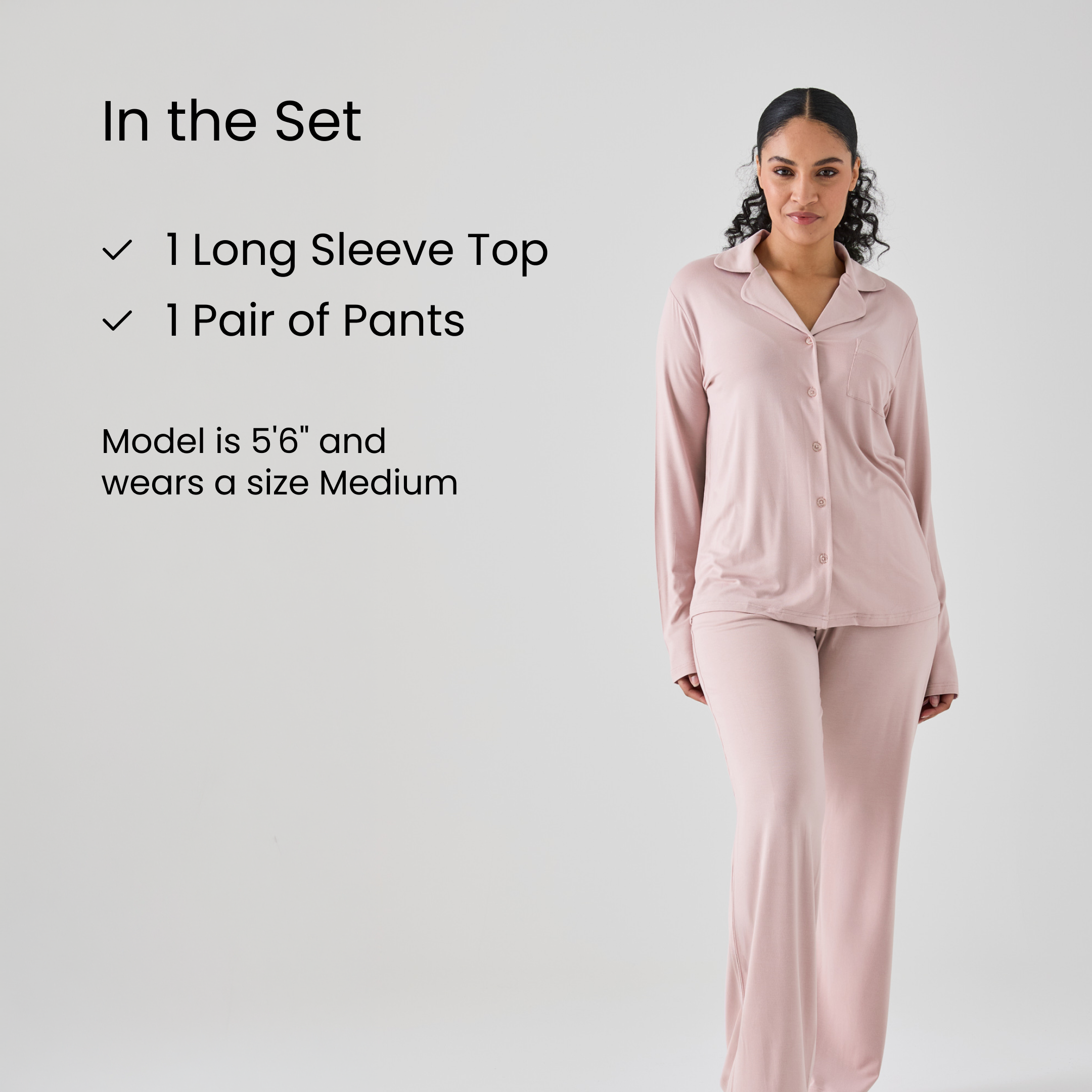 In the Set

✓ 1 Long Sleeve Top
✓ 1 Pair of Pants

Model is 5'6" and wears a size Medium