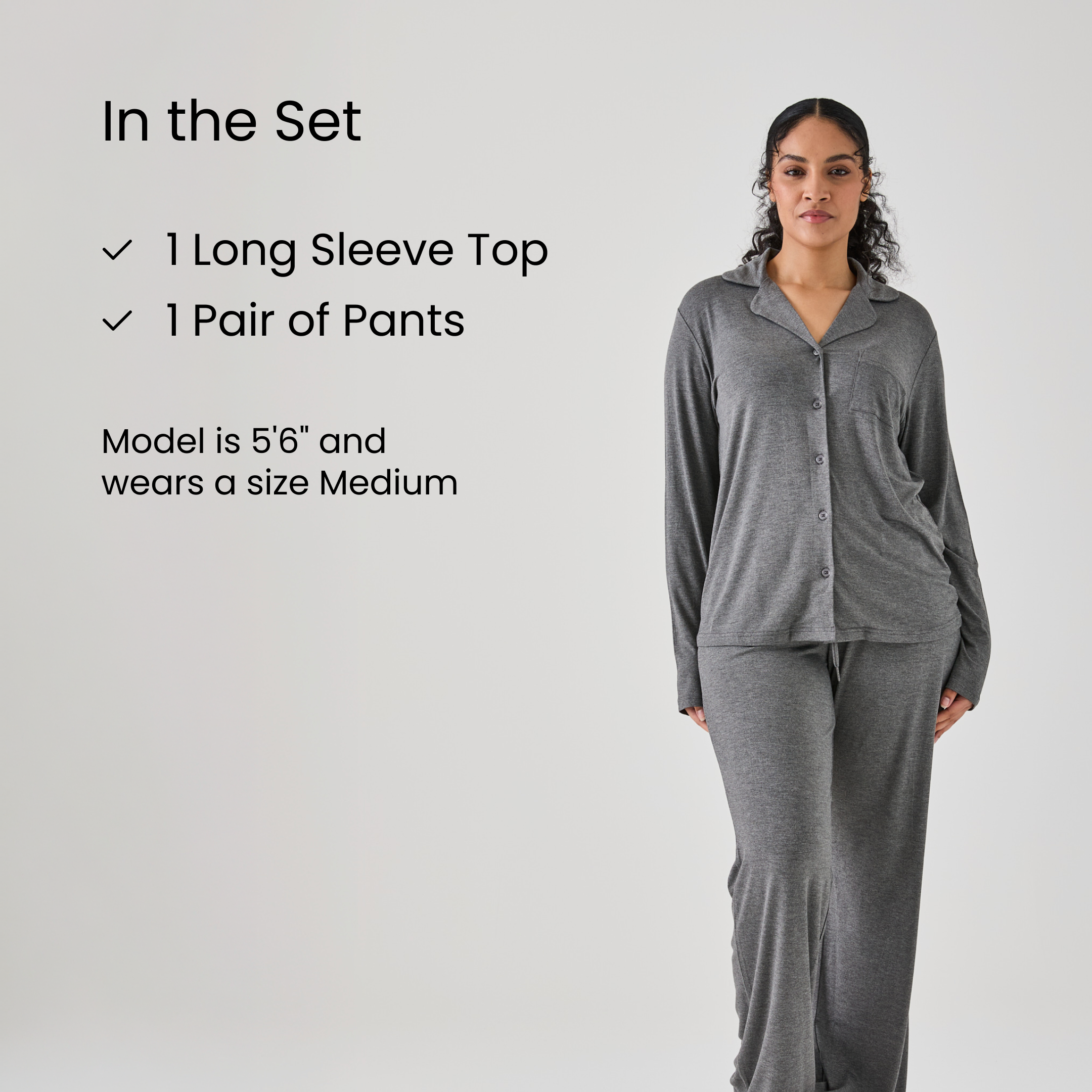 In the Set

✓ 1 Long Sleeve Top
✓ 1 Pair of Pants

Model is 5'6" and wears a size Medium