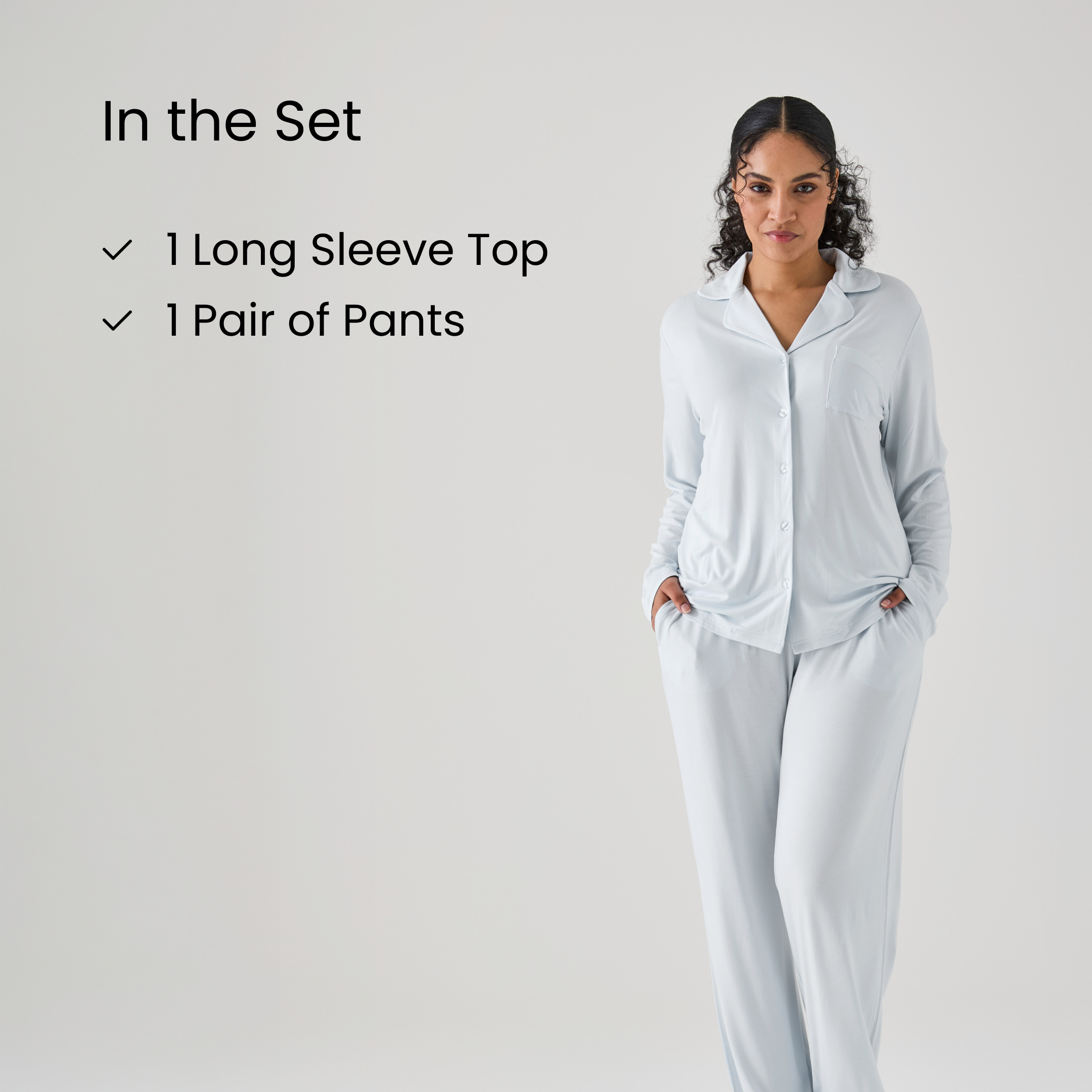 In the Set

✓ 1 Long Sleeve Top
✓ 1 Pair of Pants