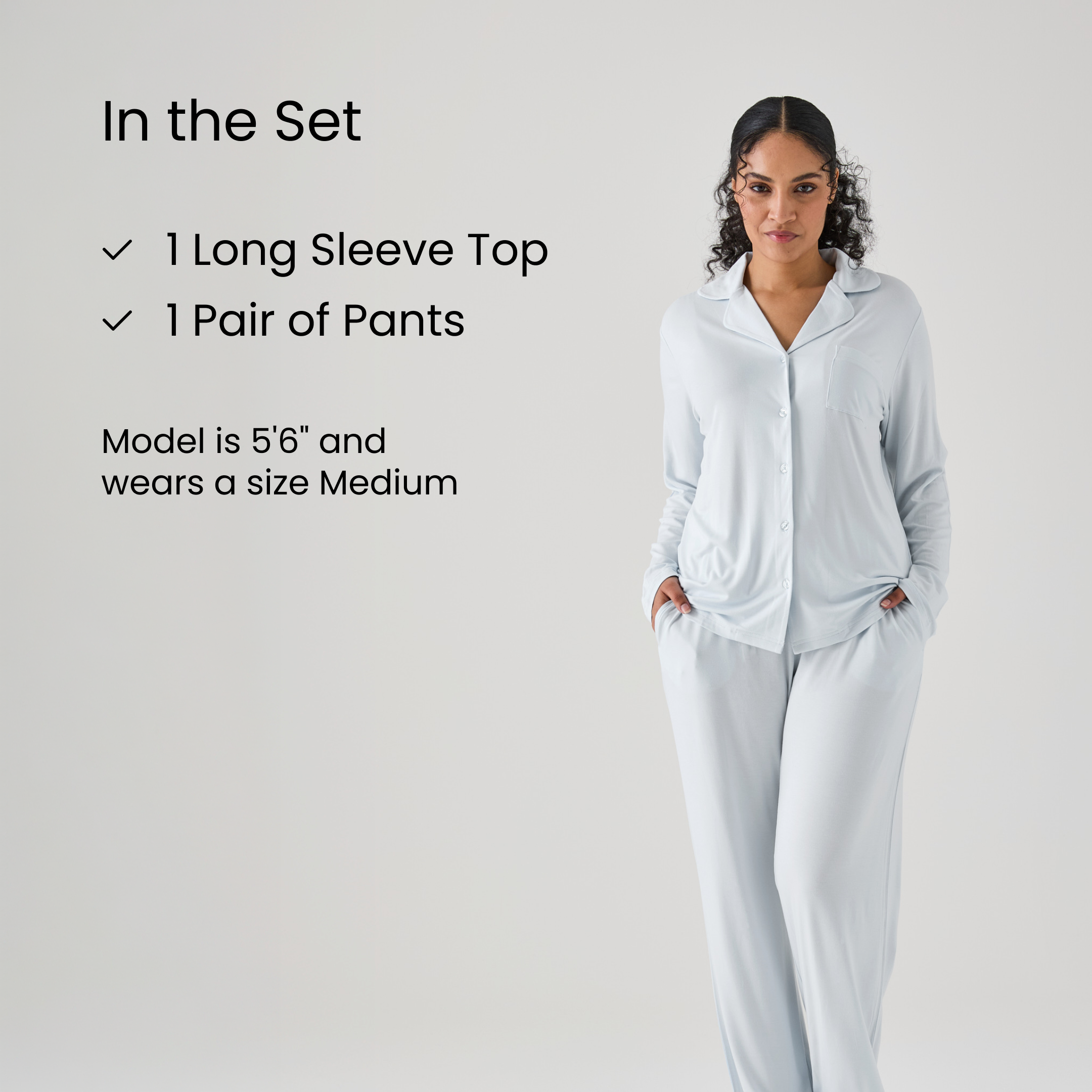 In the Set

✓ 1 Long Sleeve Top
✓ 1 Pair of Pants

Model is 5'6" and wears a size Medium