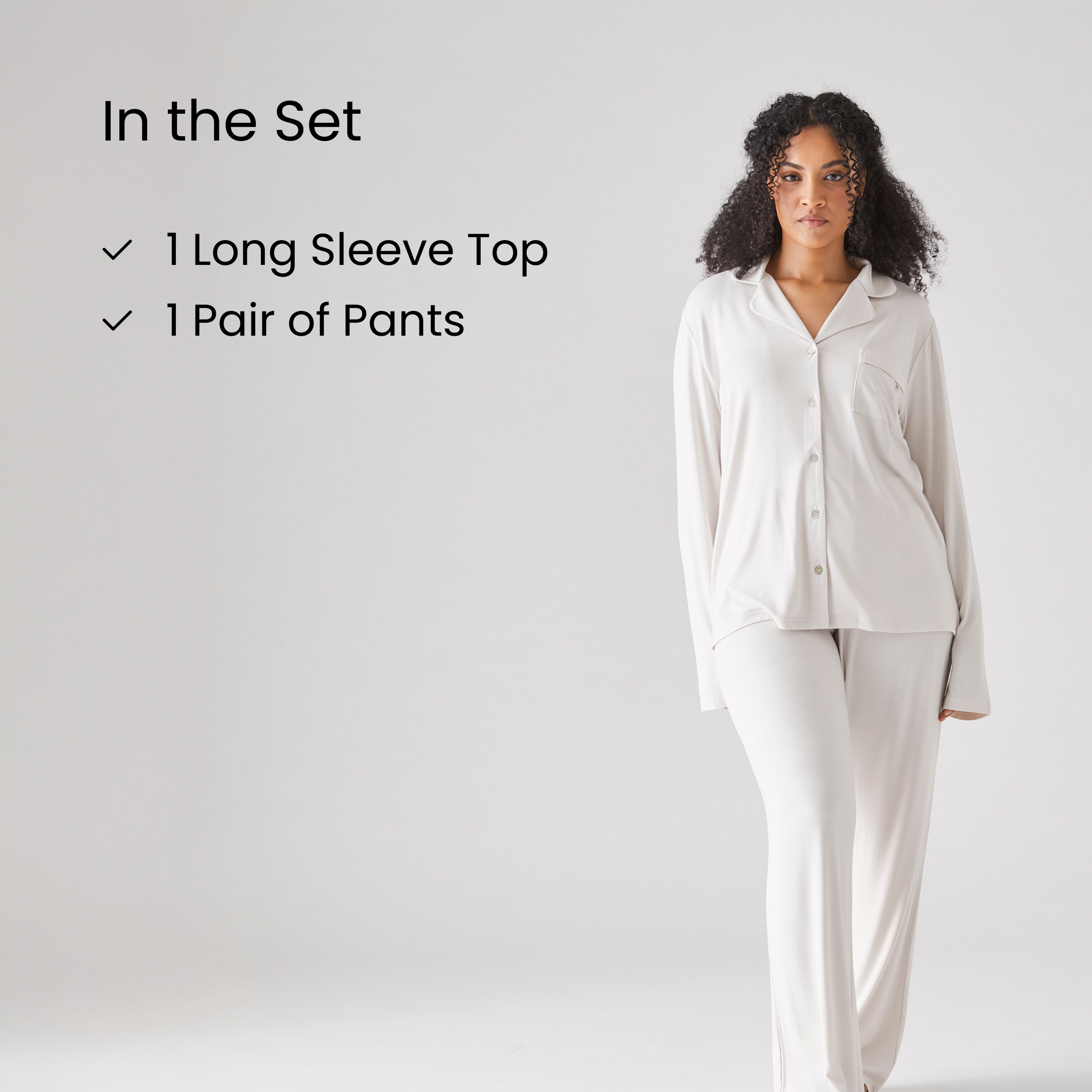 In the Set

✓ 1 Long Sleeve Top
✓ 1 Pair of Pants