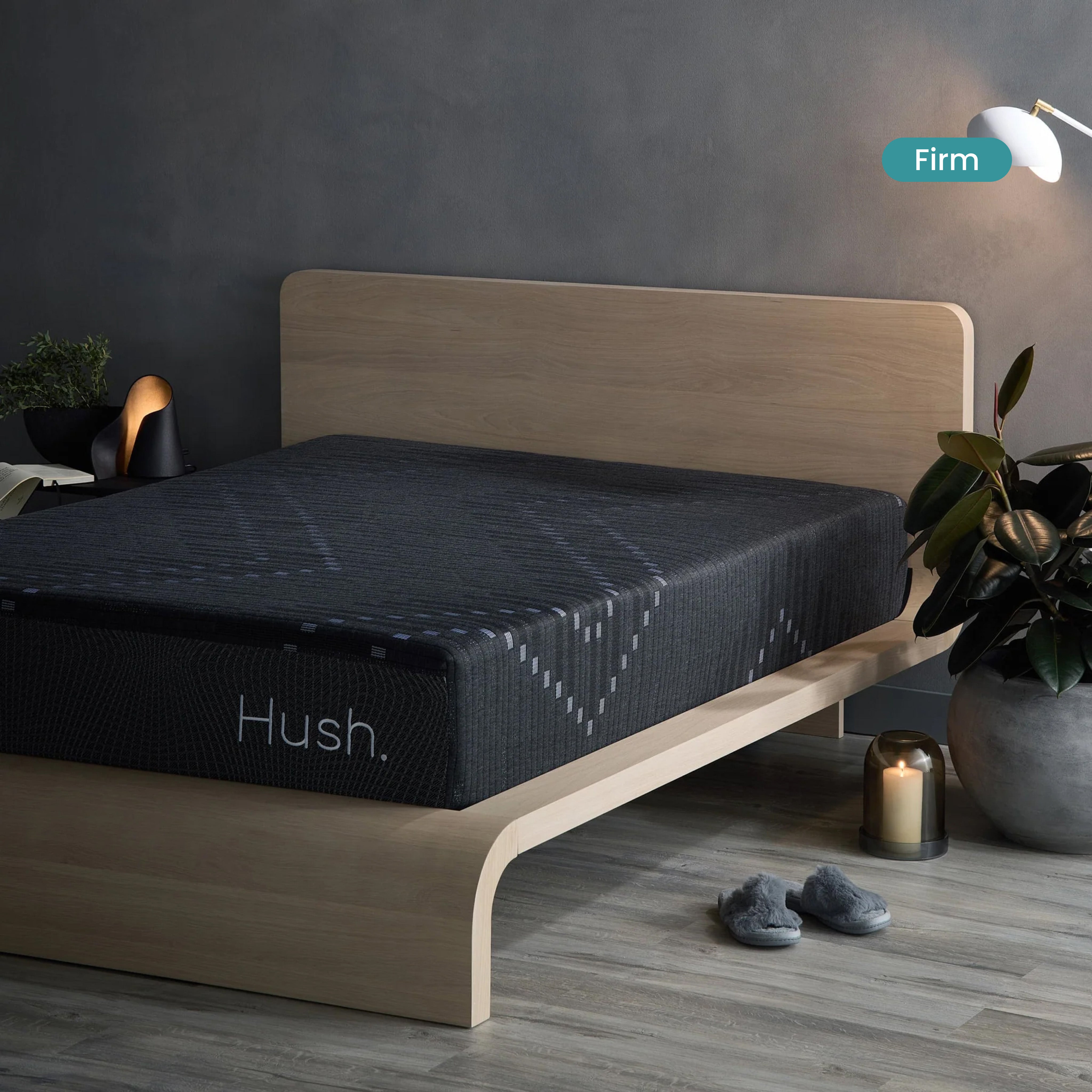 Firm

Hush.