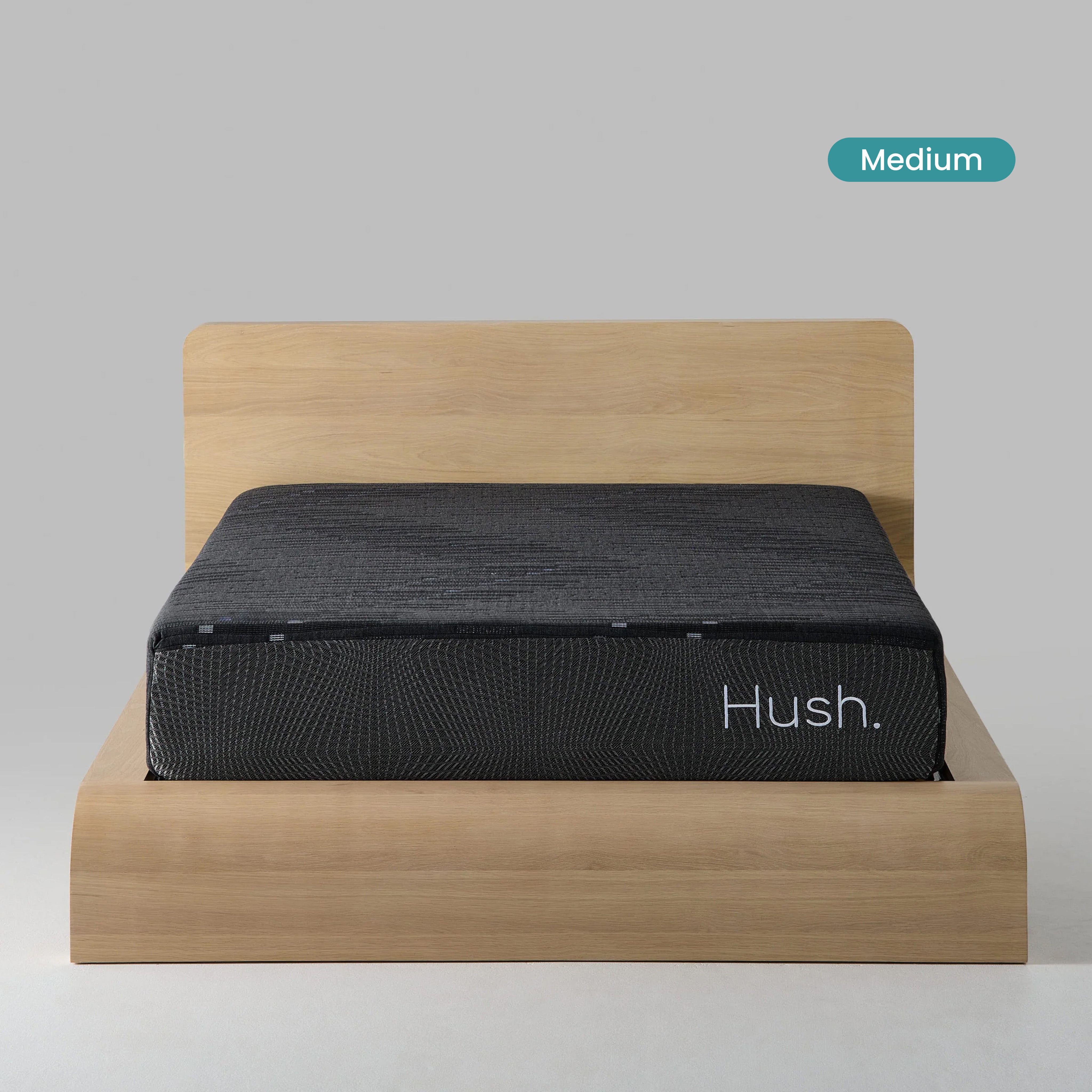 Medium

Hush.